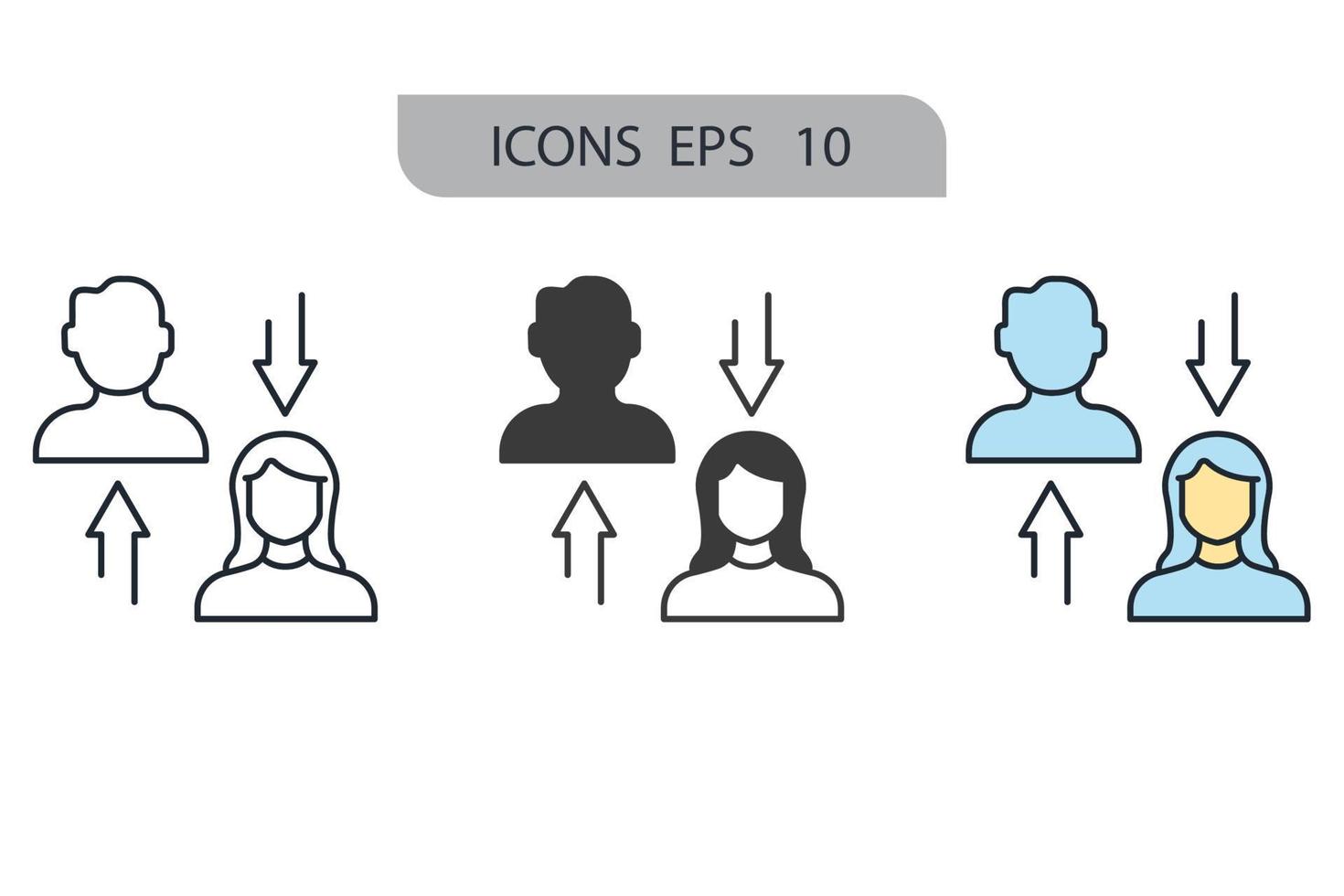 ICONS EPS 10