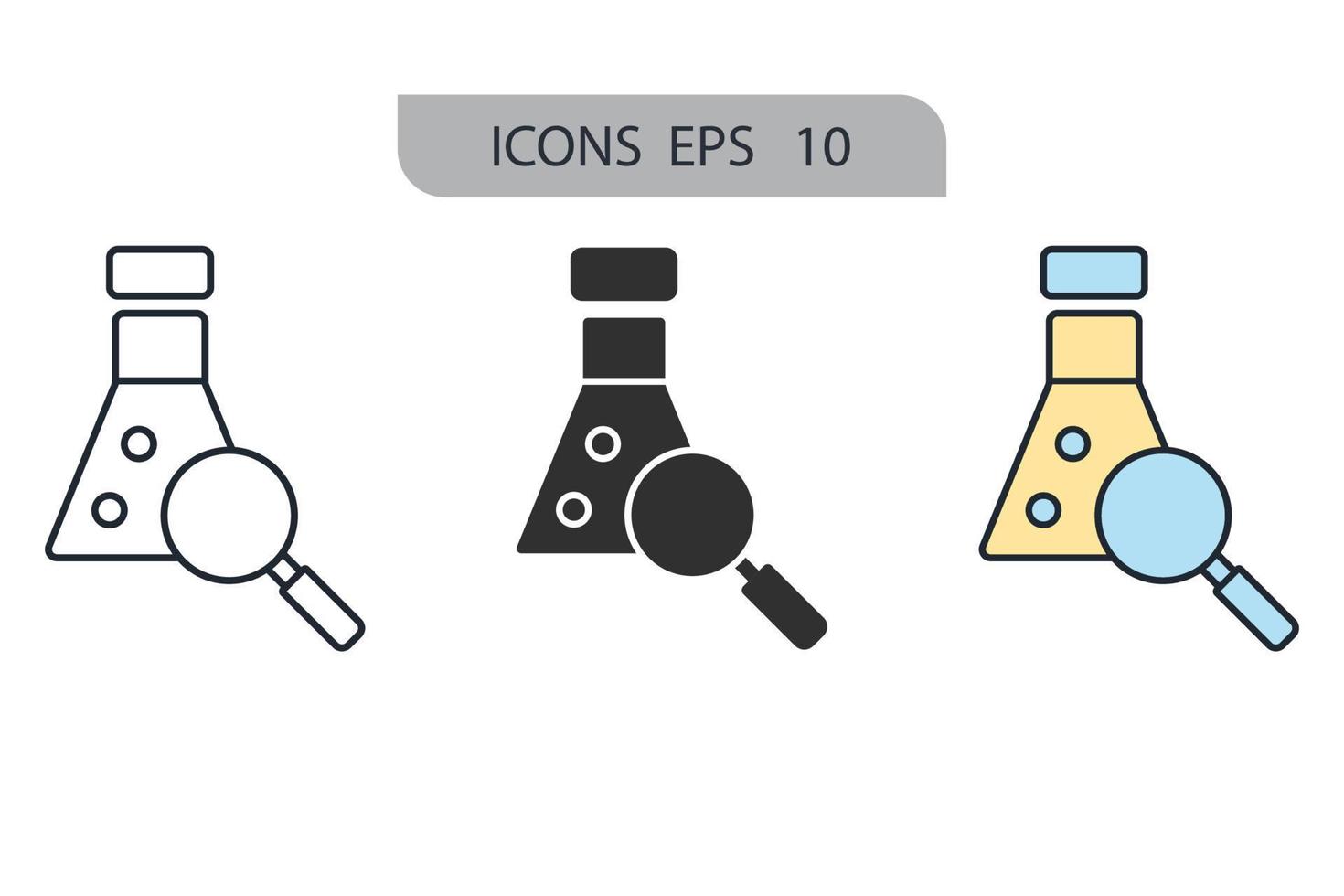 ICONS EPS 10