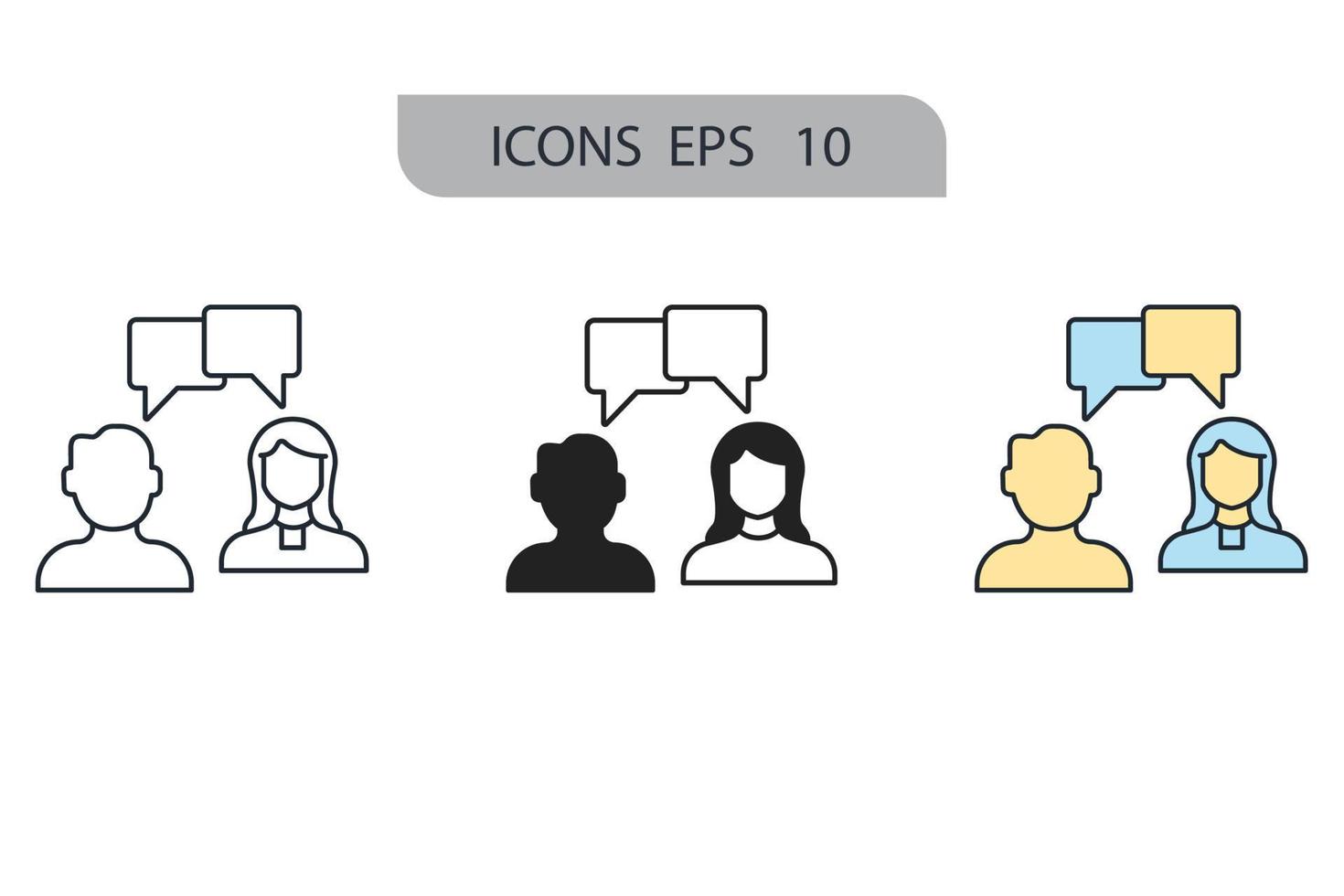 ICONS EPS 10