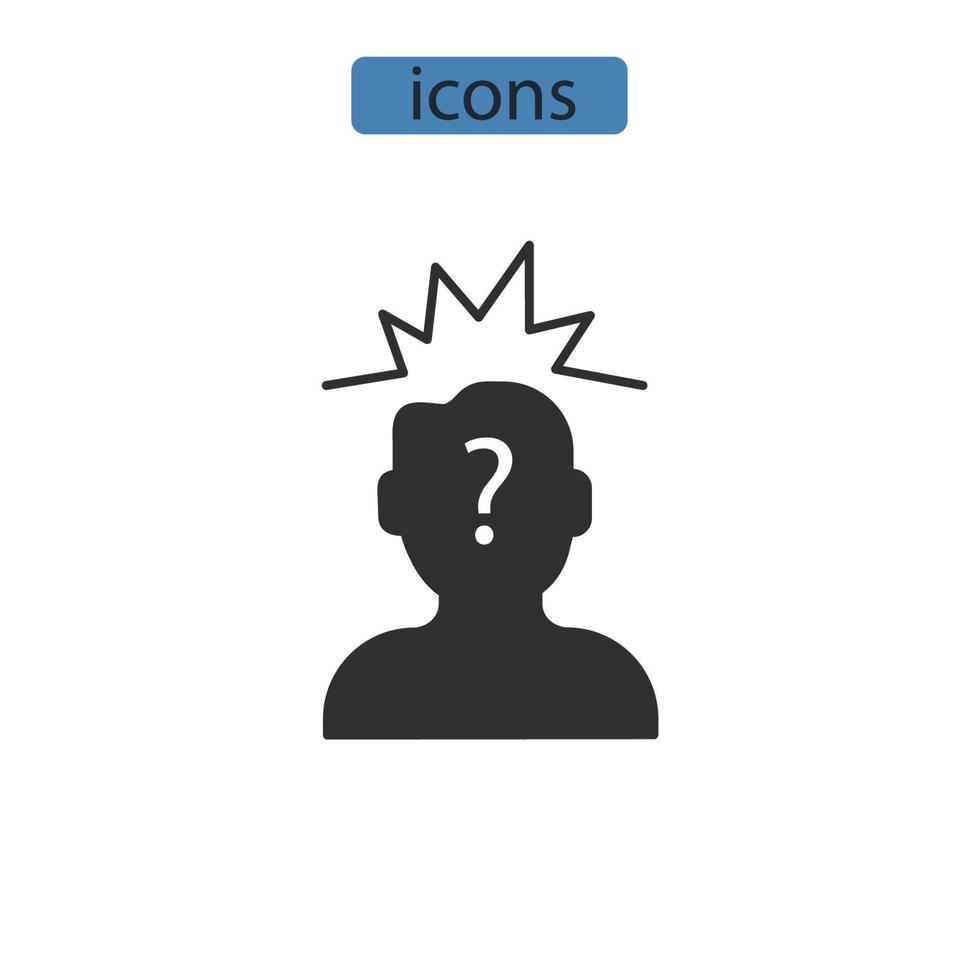 icons

?