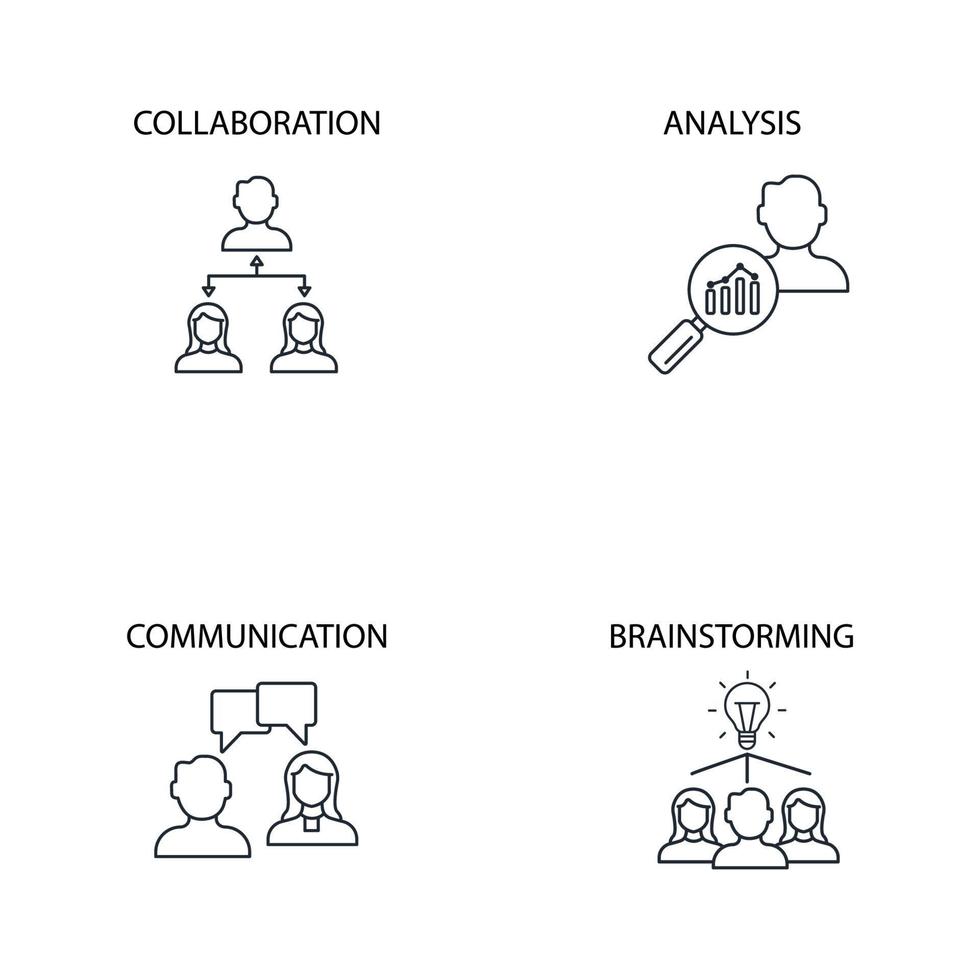 COLLABORATION

ANALYSIS

COMMUNICATION

BRAINSTORMING