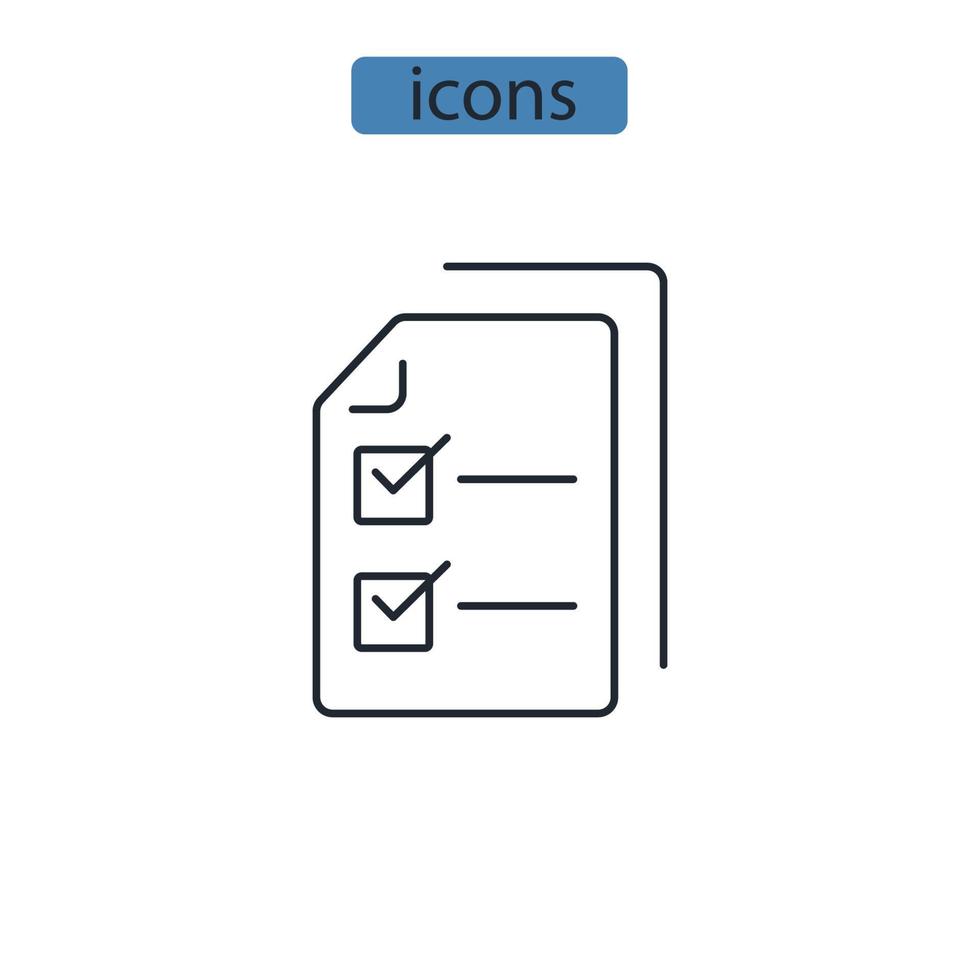 icons