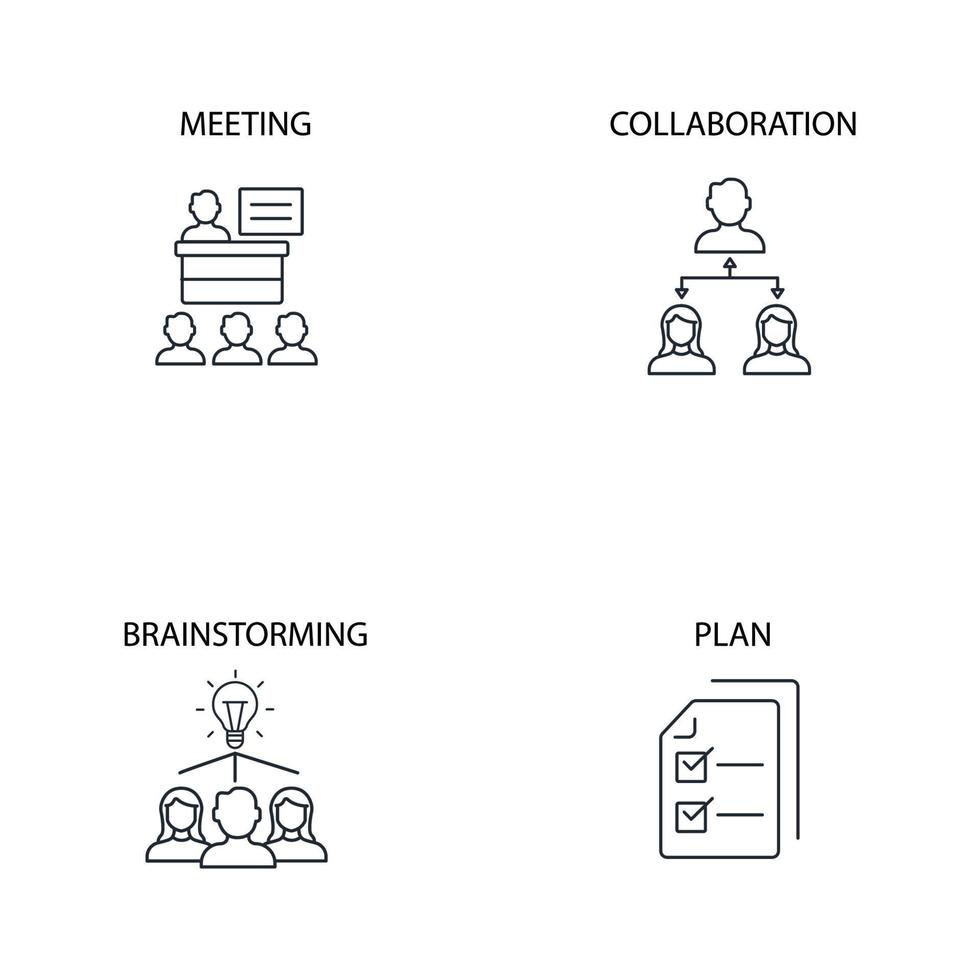 MEETING

COLLABORATION

BRAINSTORMING

PLAN