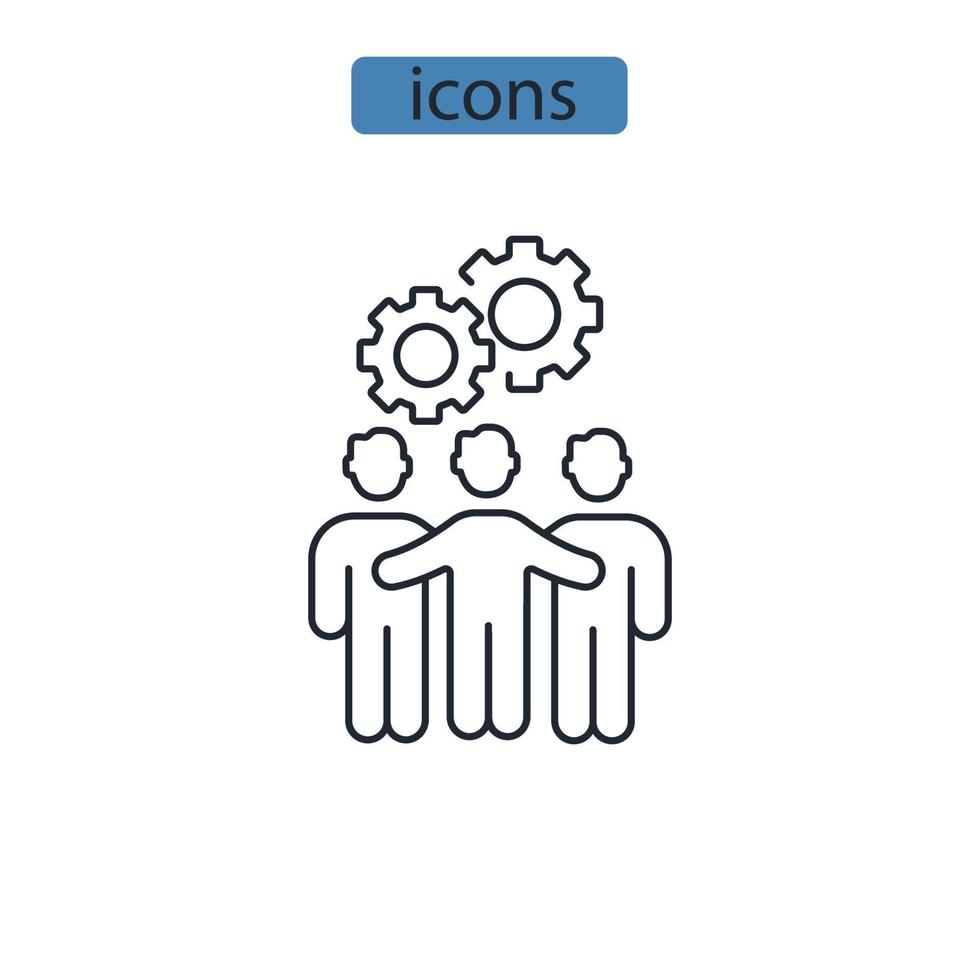 icons