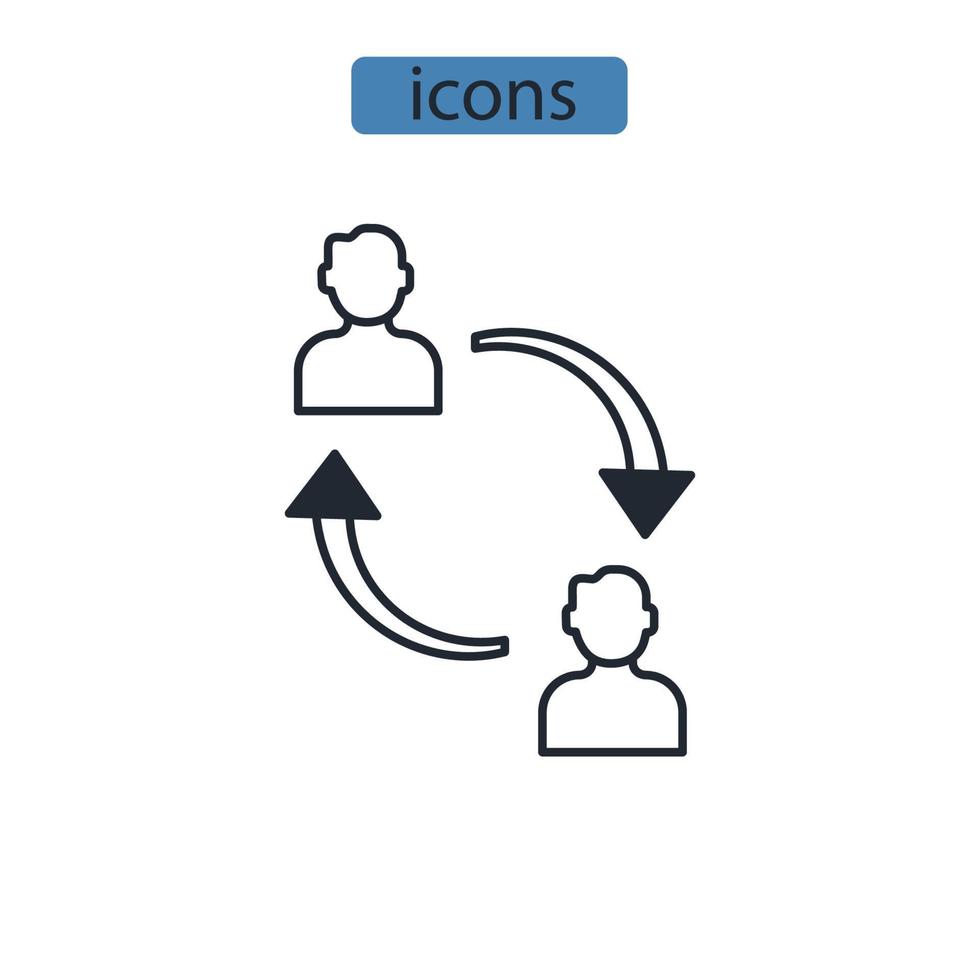 icons