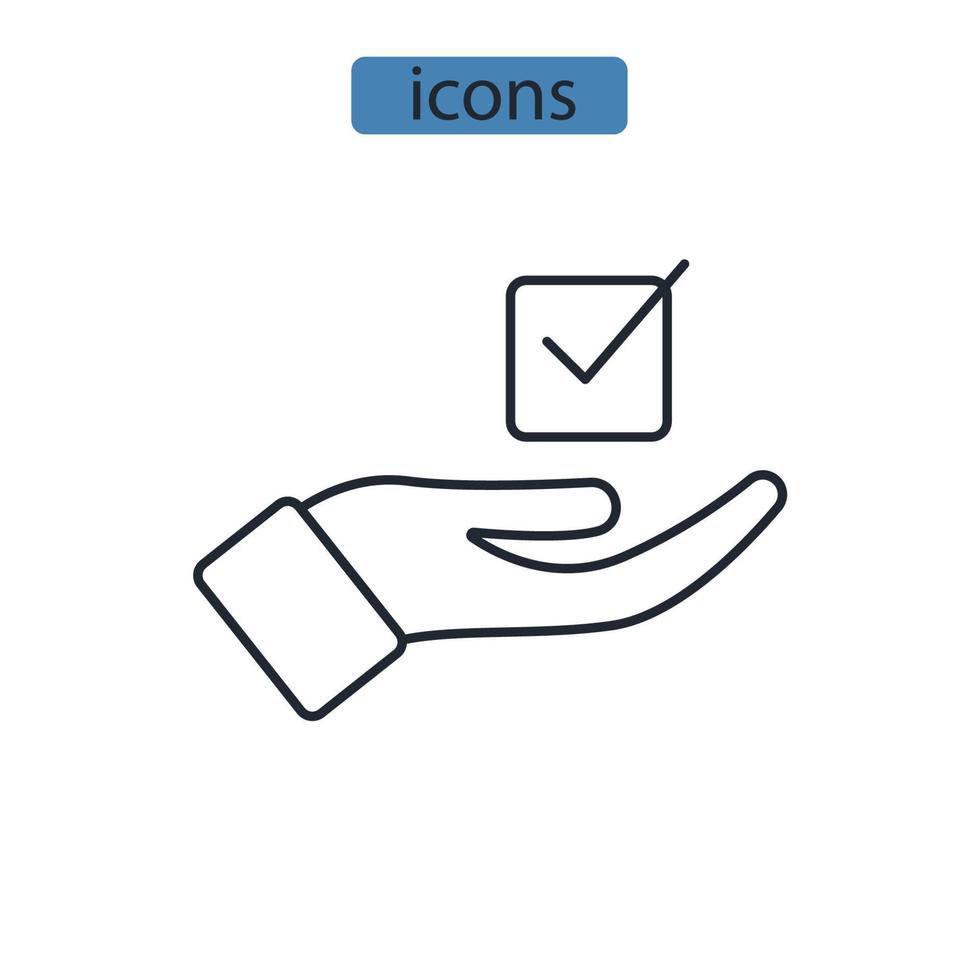 icons