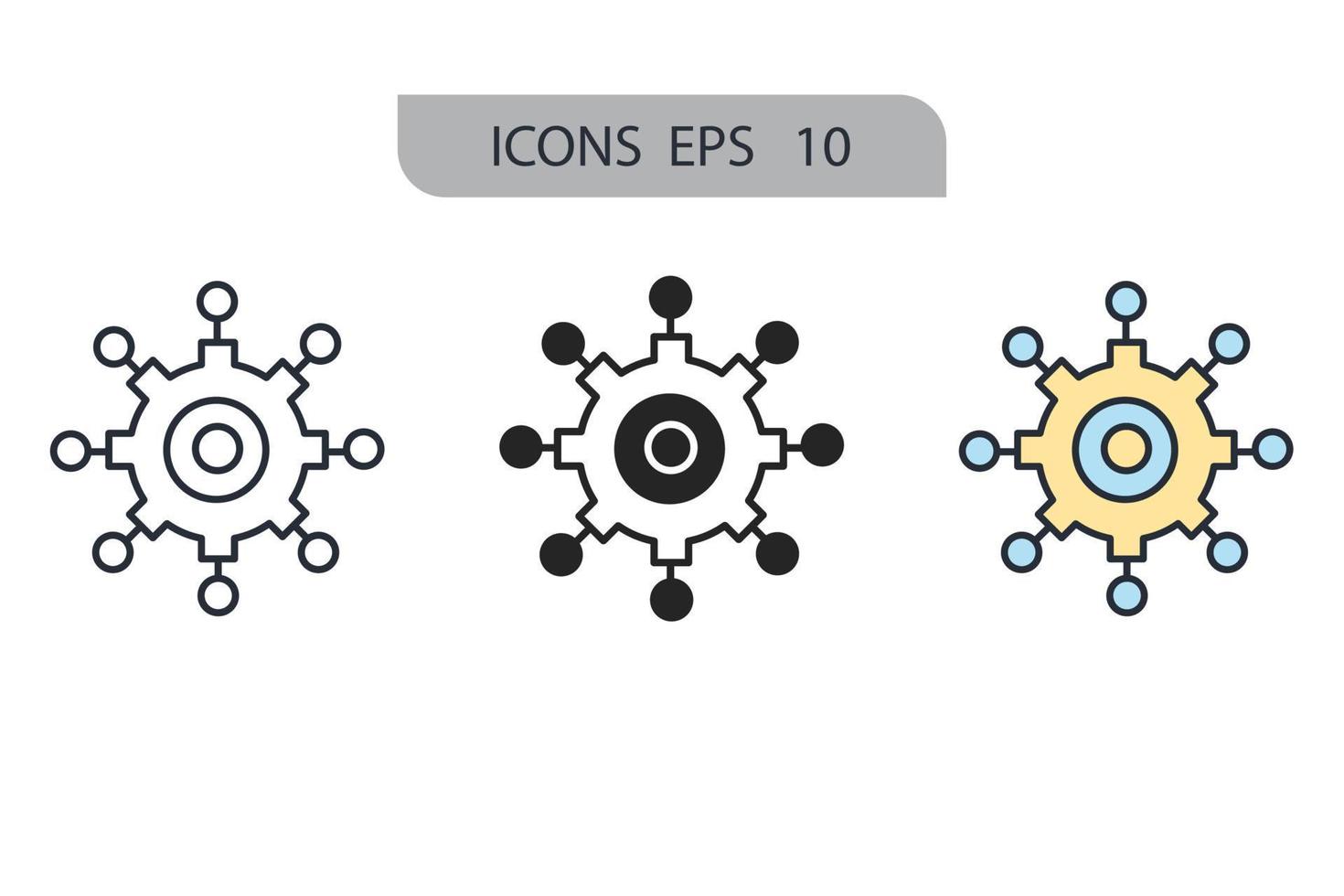 ICONS EPS 10