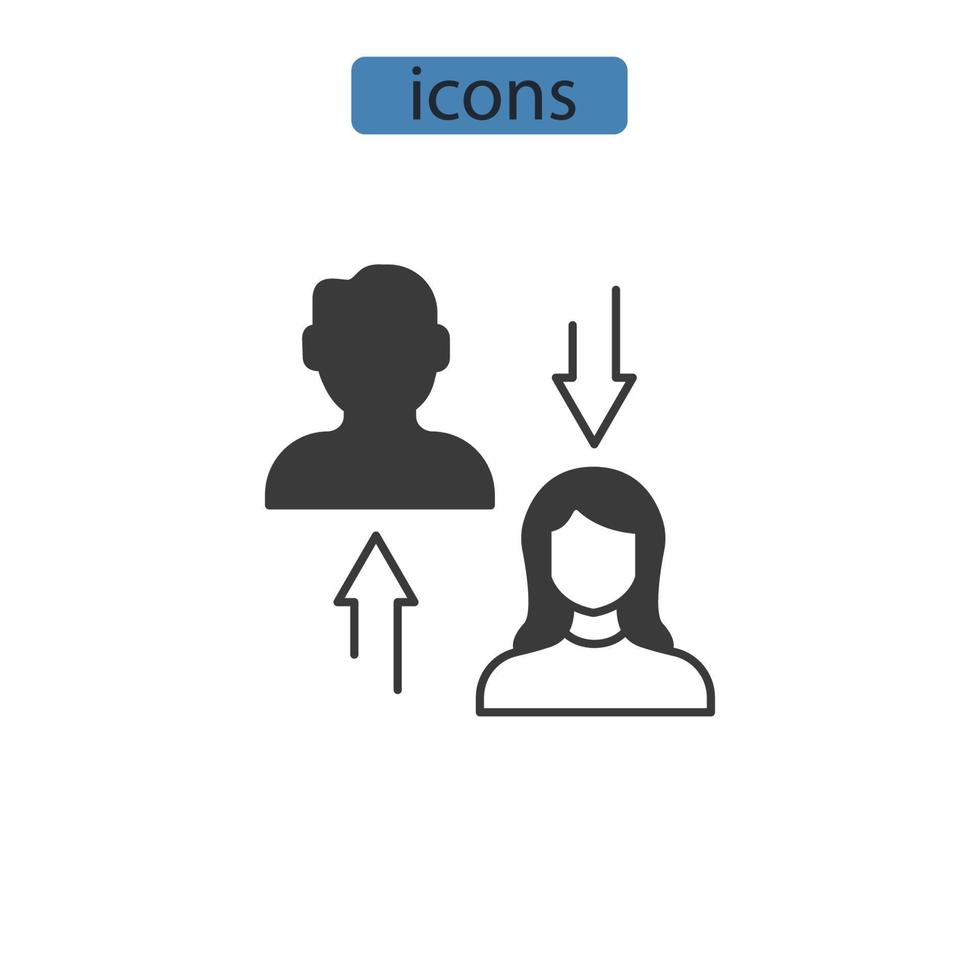 icons