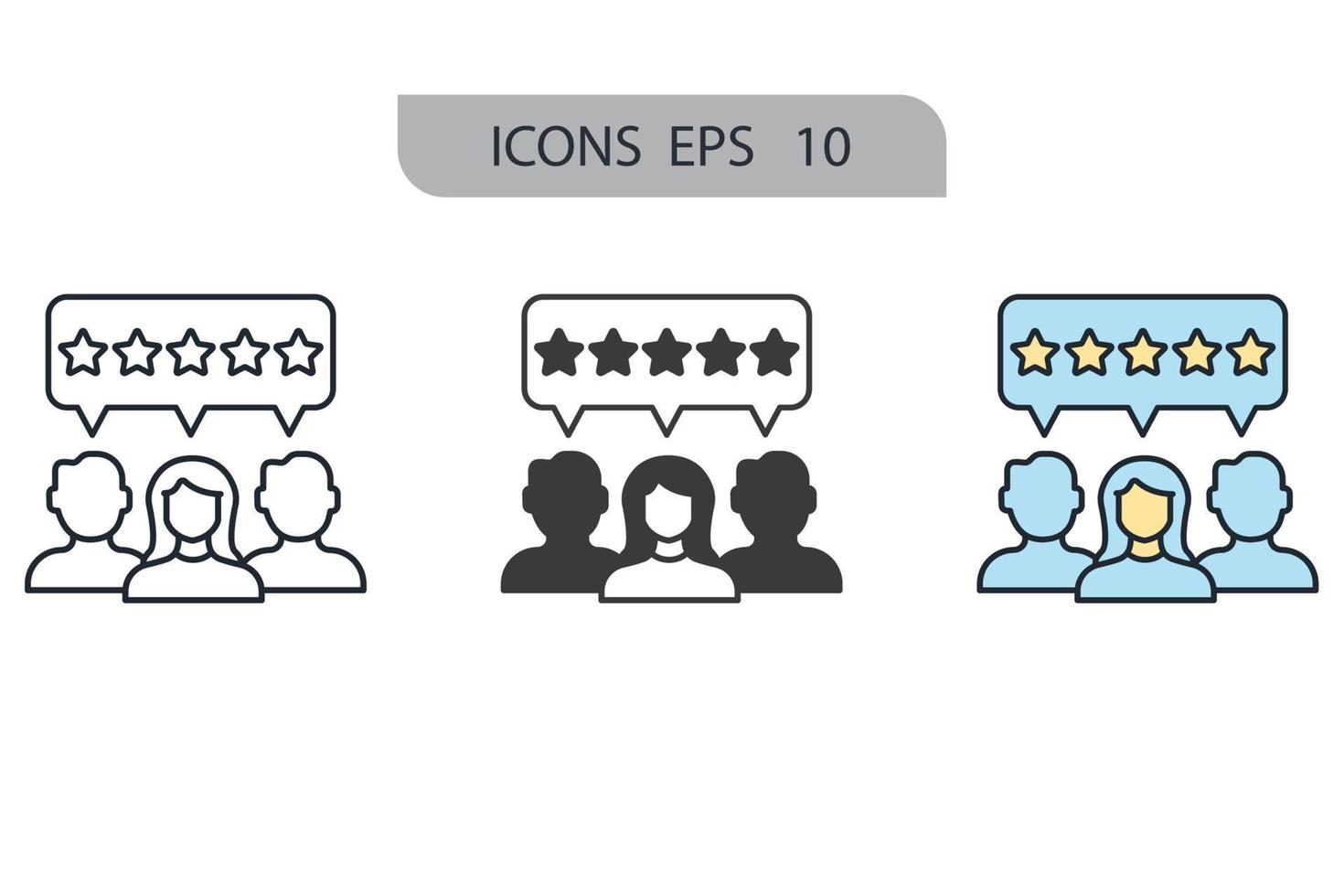 ICONS EPS 10