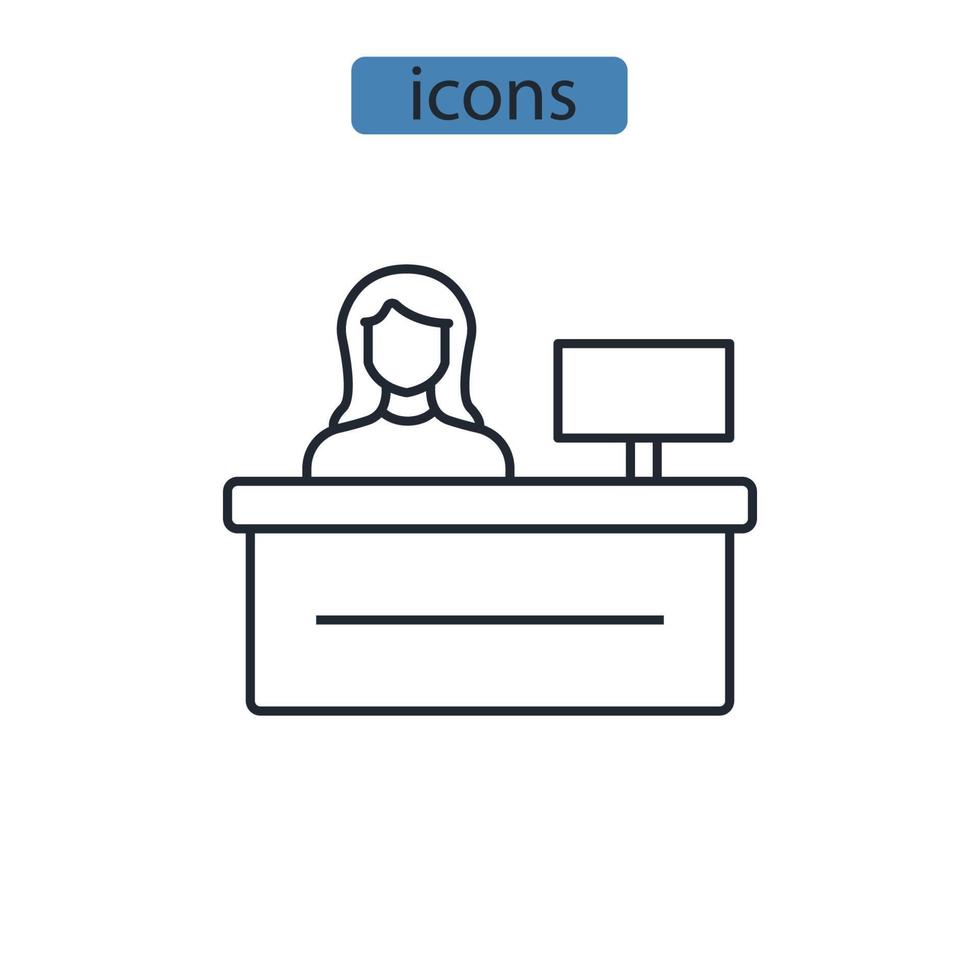 icons