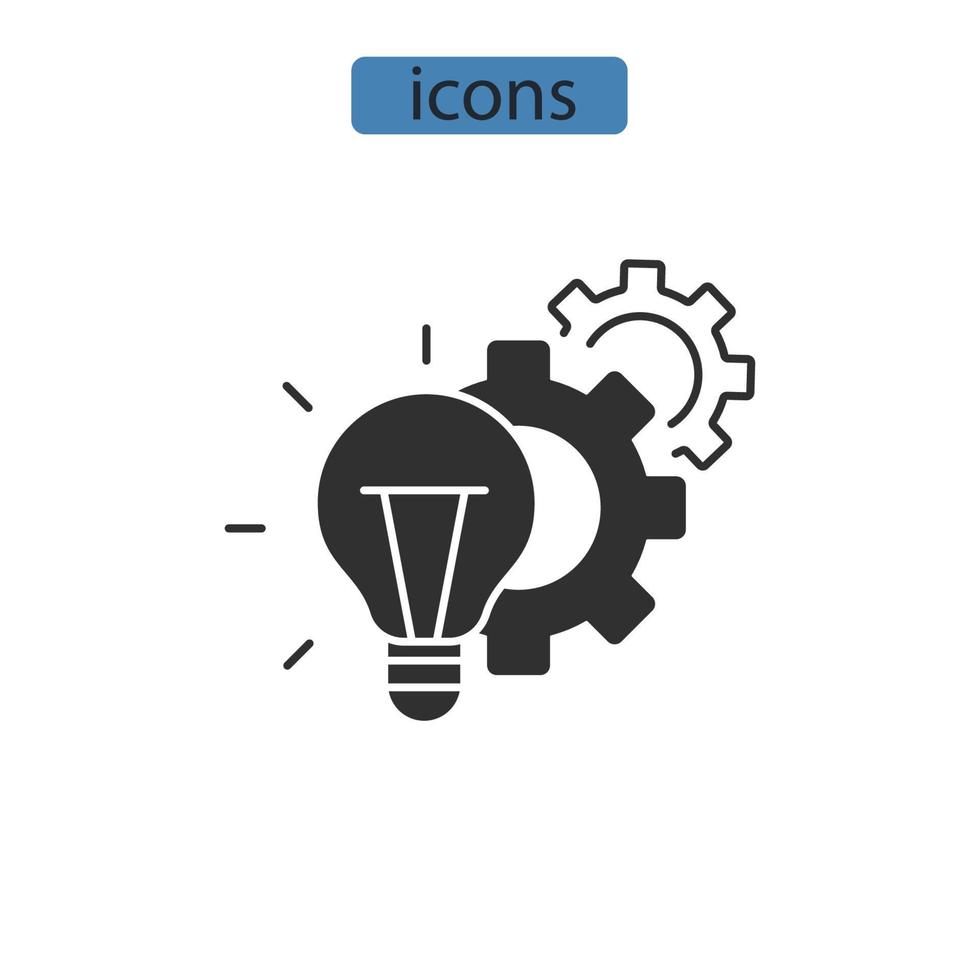 icons