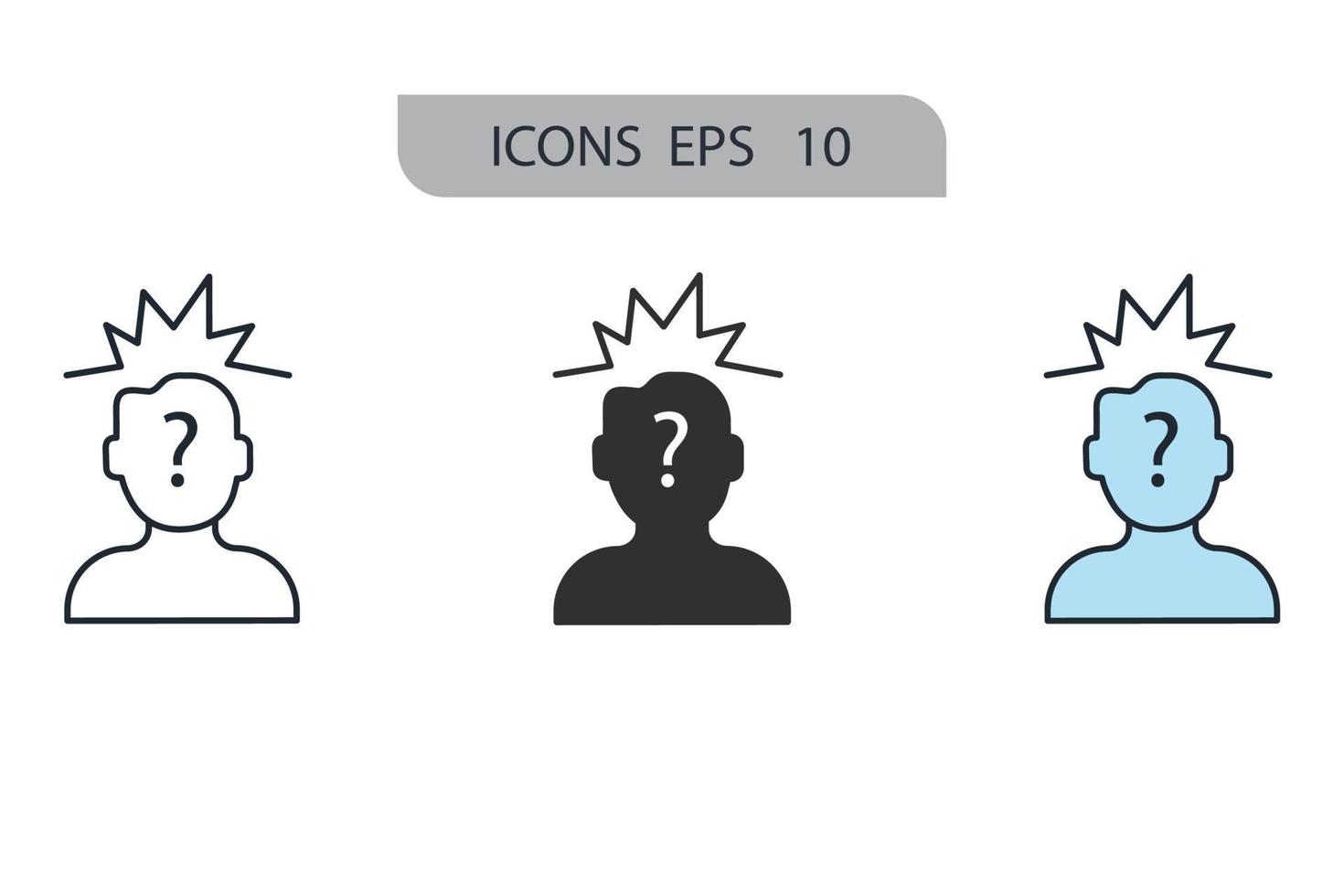 ICONS EPS 10

?

?

?