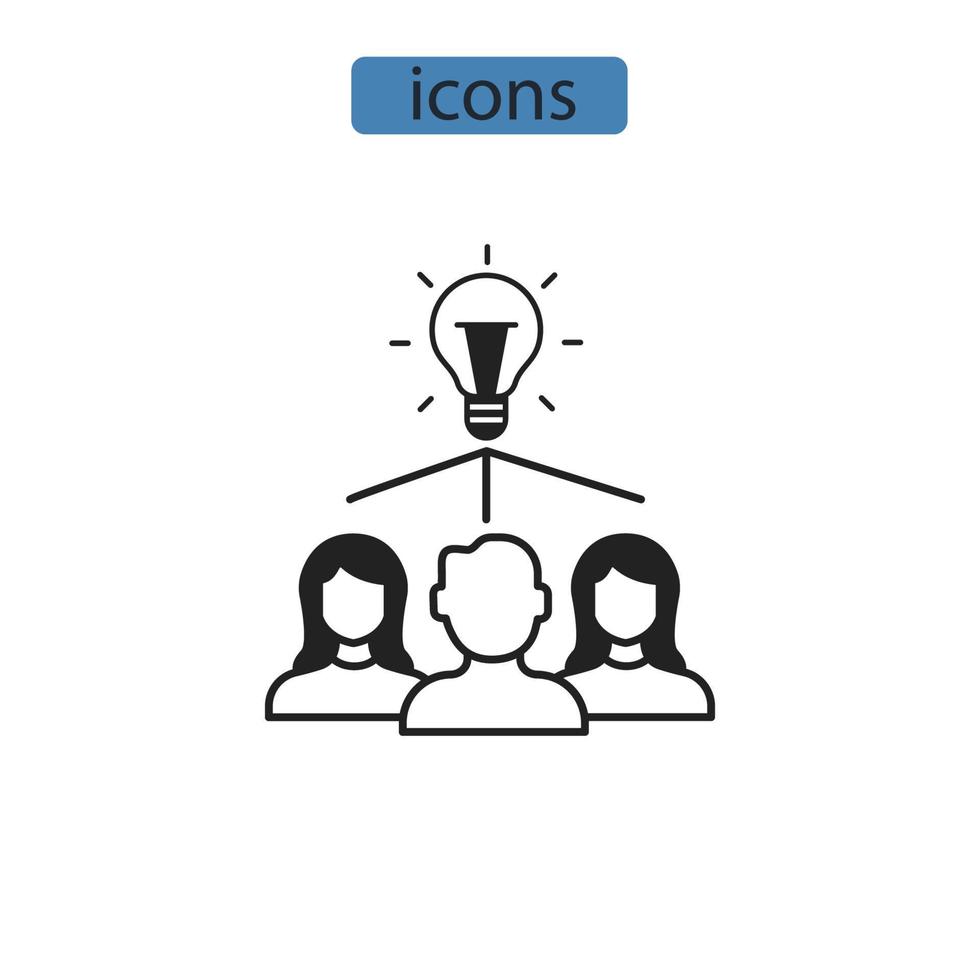 icons