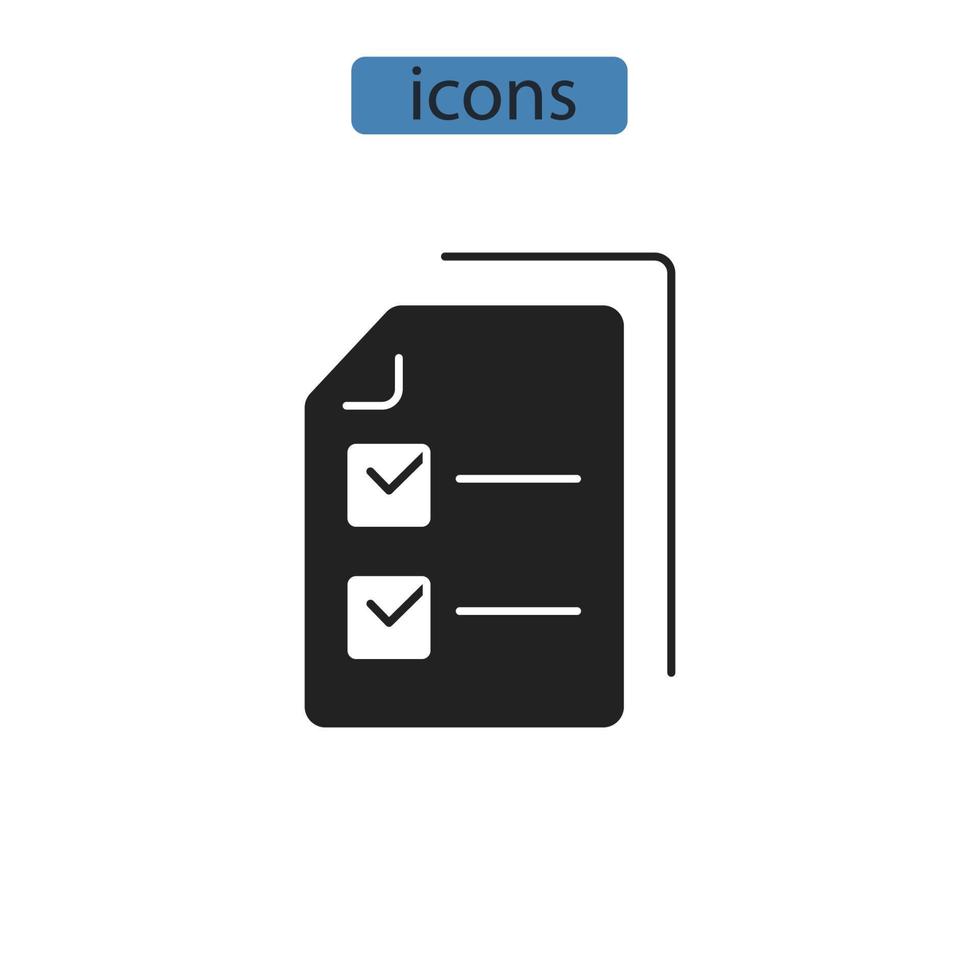 icons