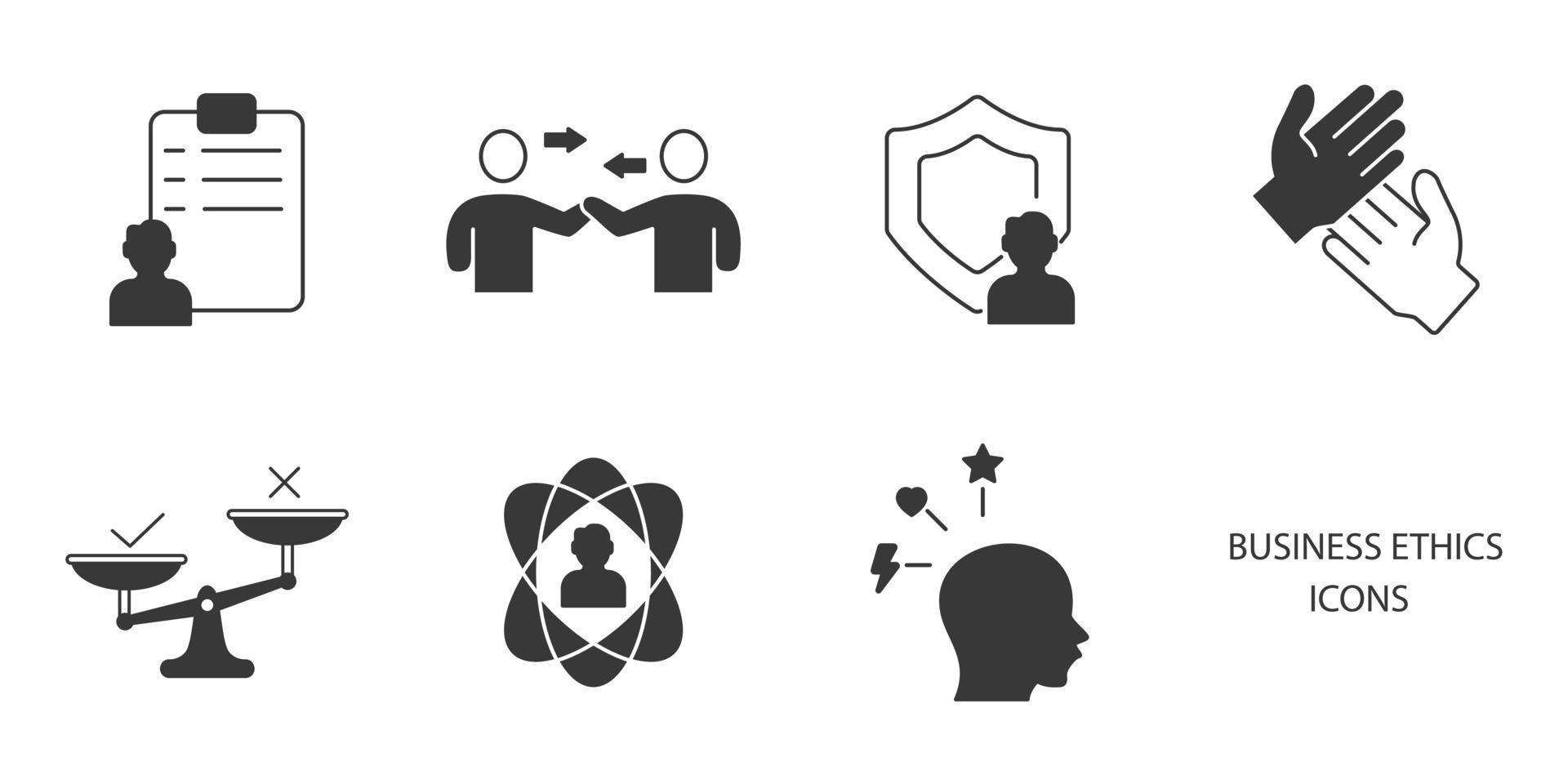 BUSINESS ETHICS ICONS