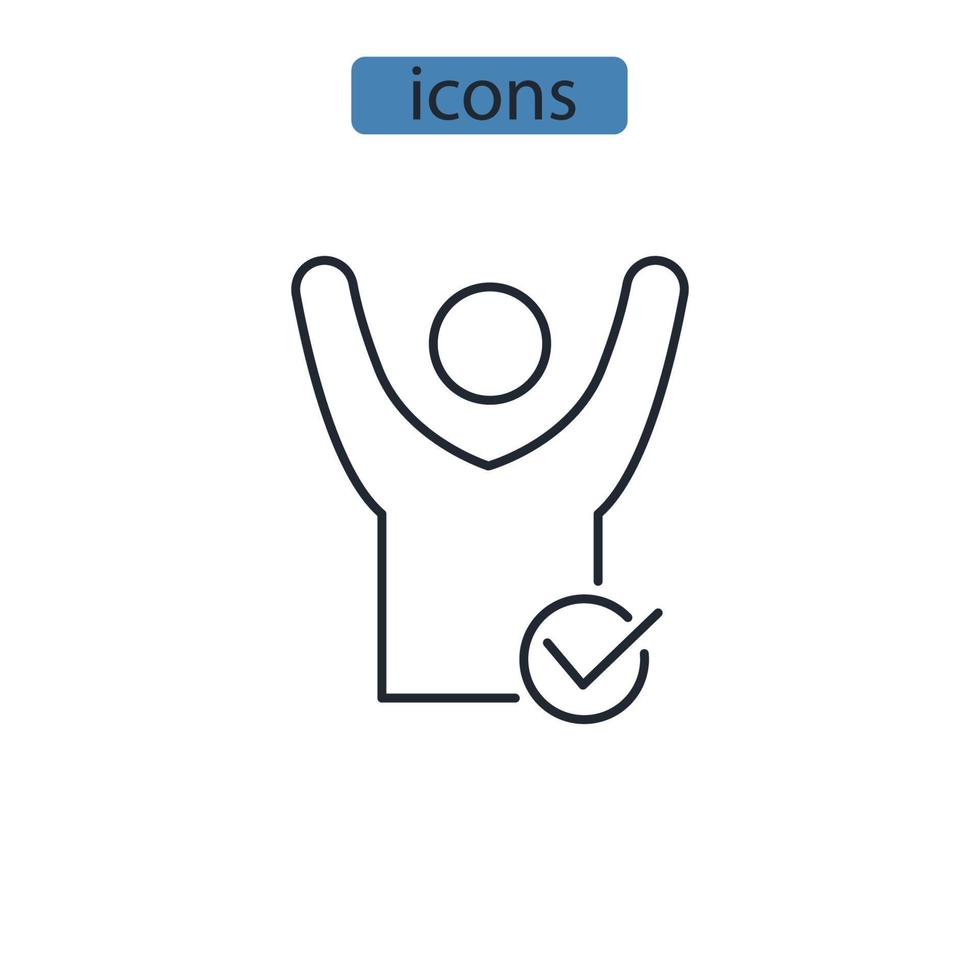 icons