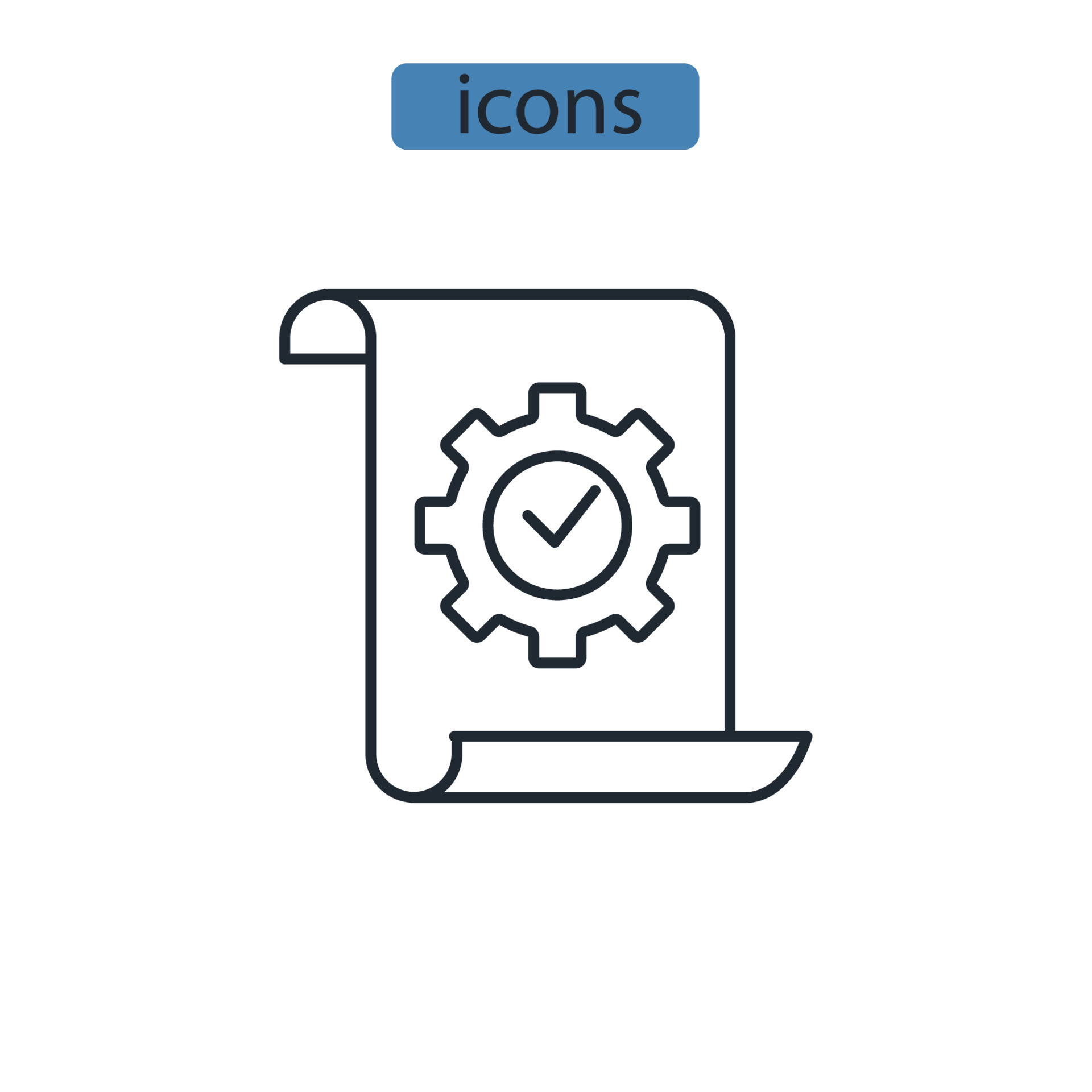 icons