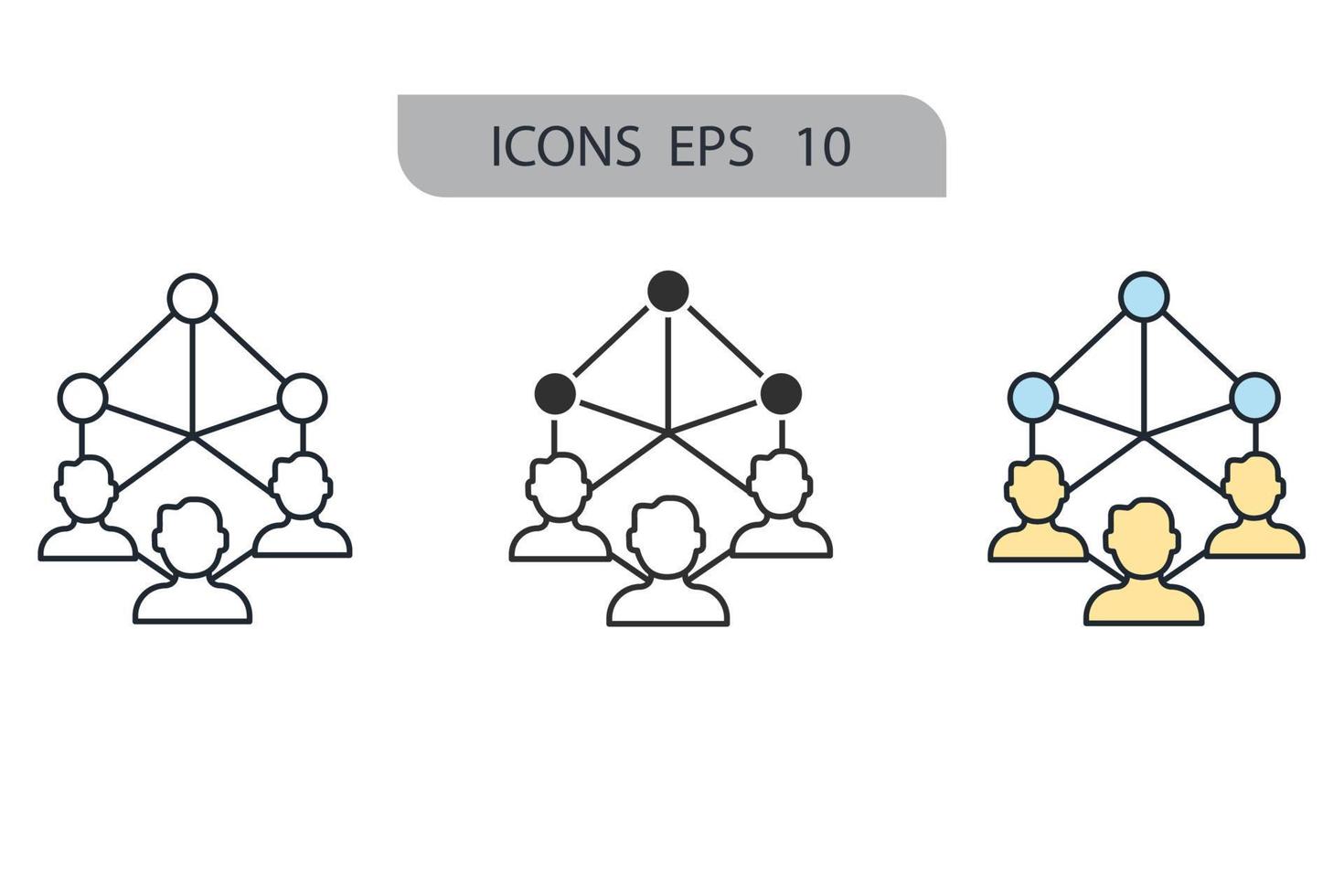 ICONS EPS 10