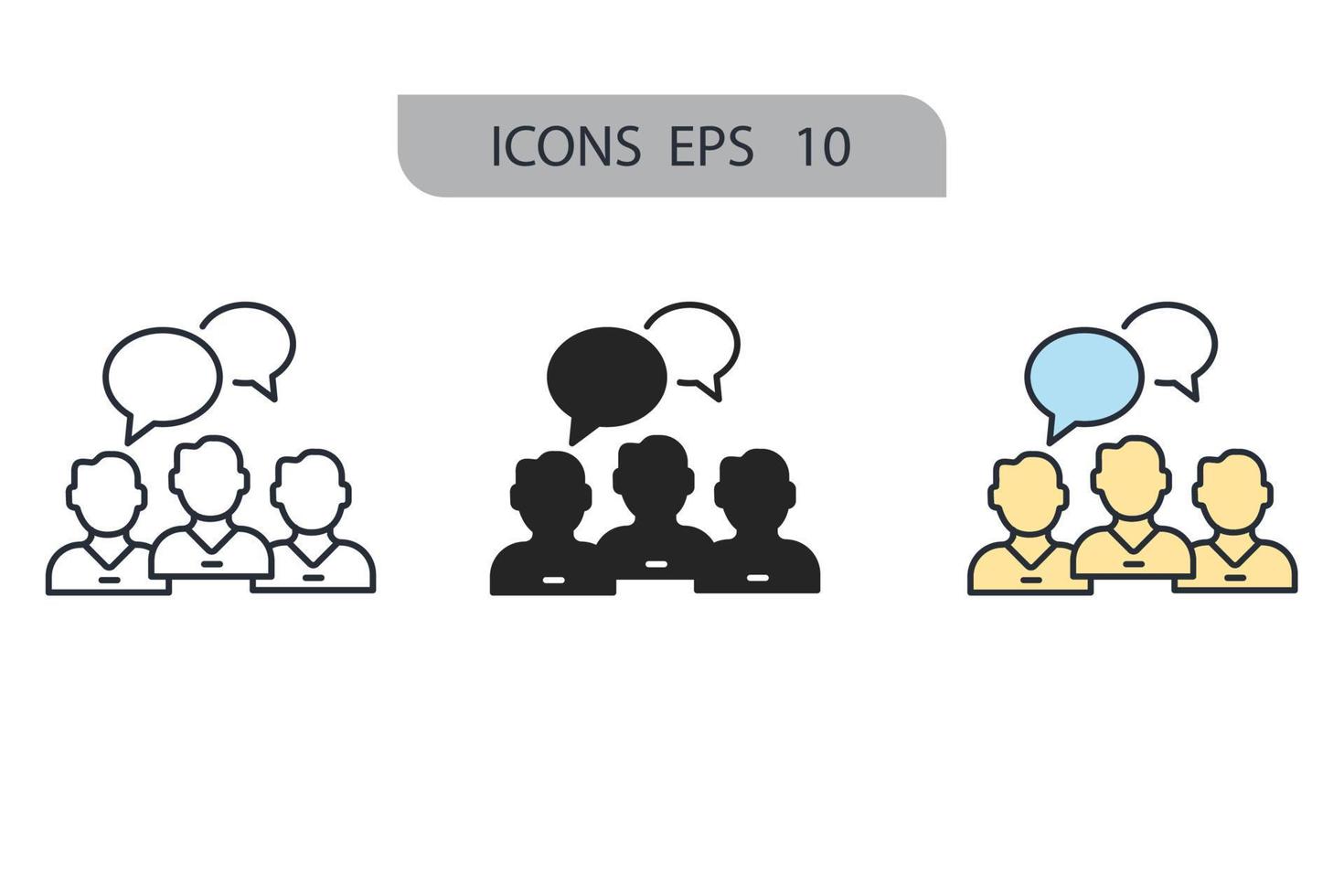 ICONS EPS 10