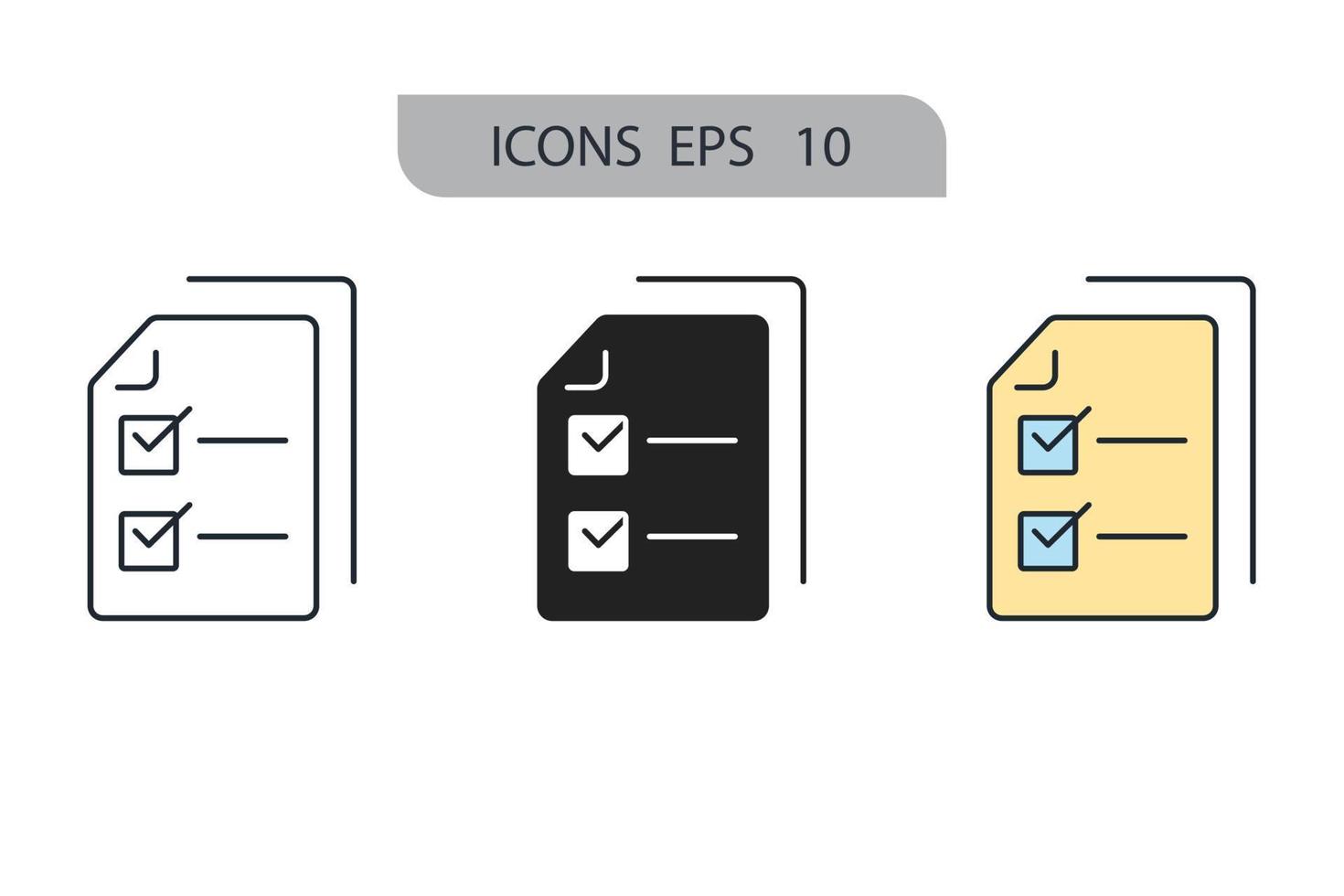 ICONS EPS 10