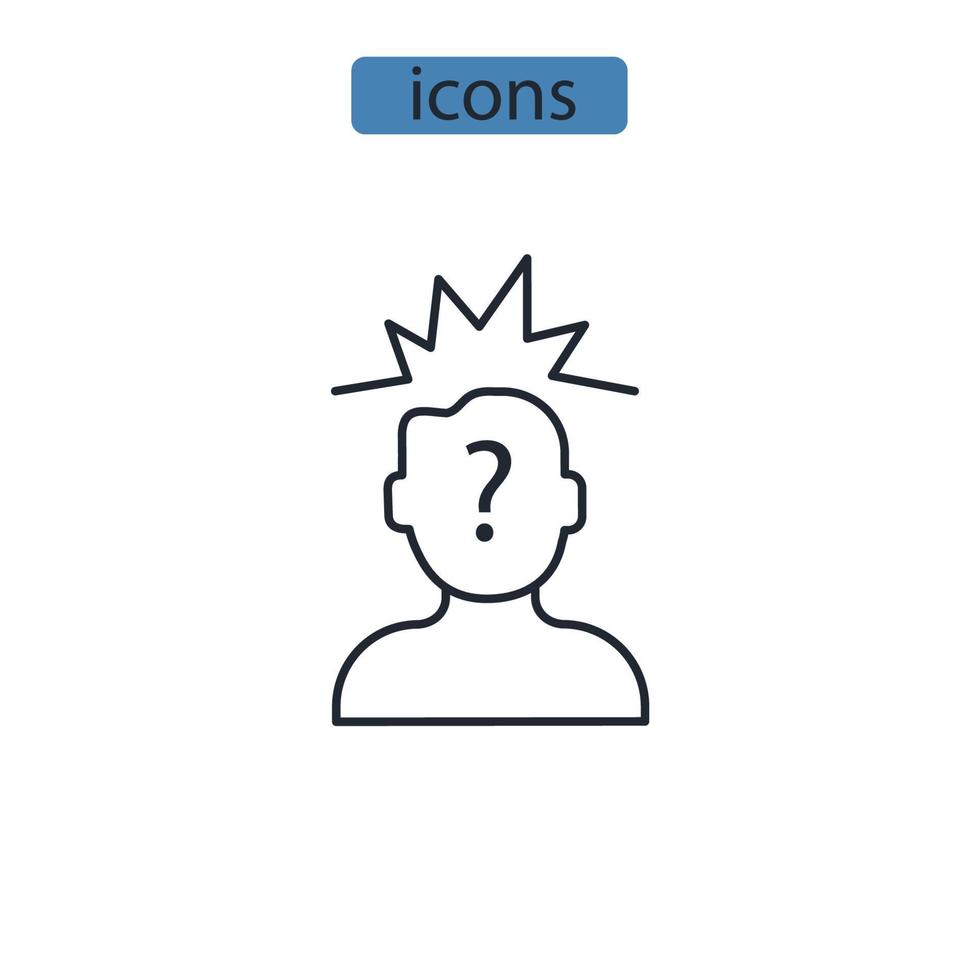 icons

?