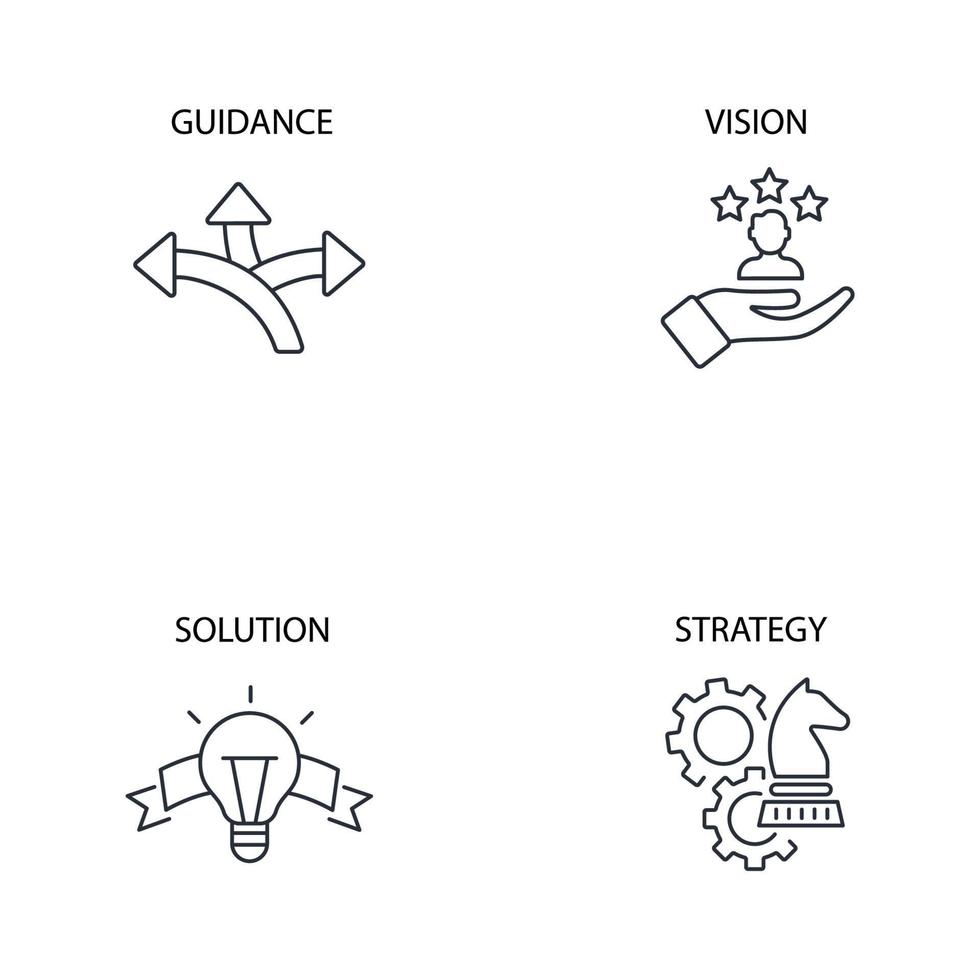 GUIDANCE

VISION

SOLUTION

STRATEGY