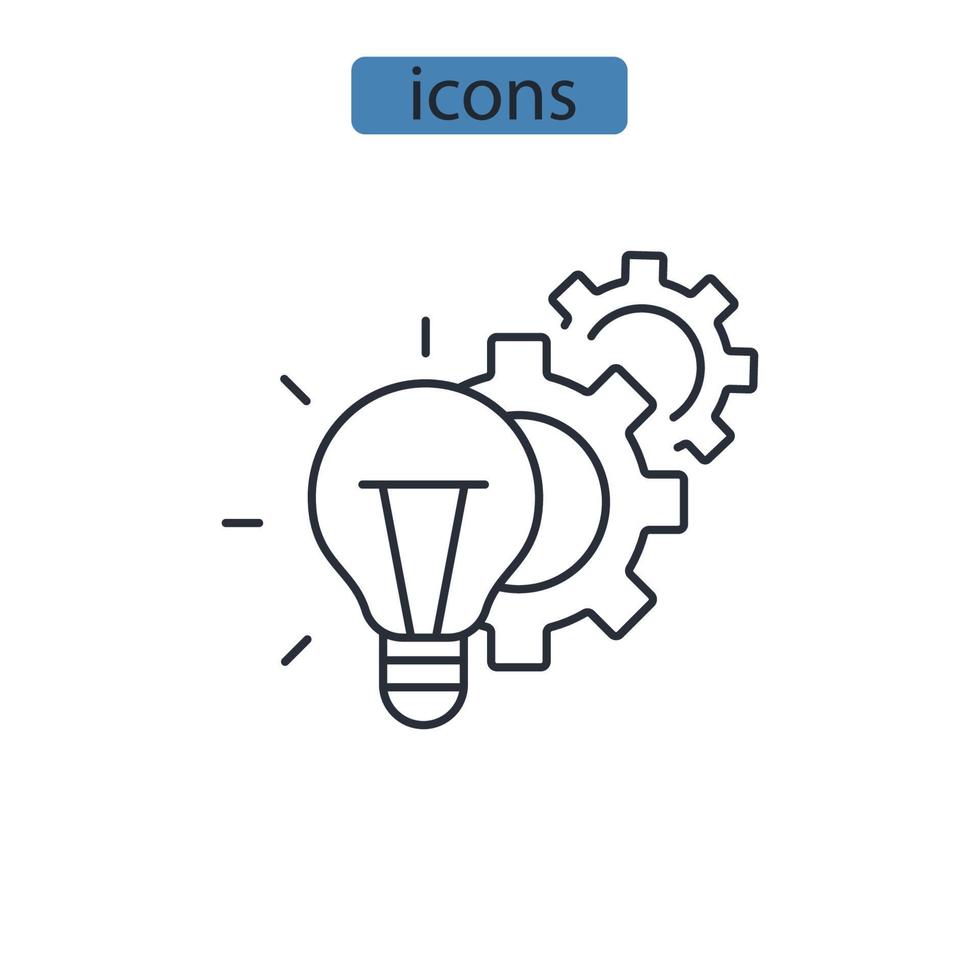 icons