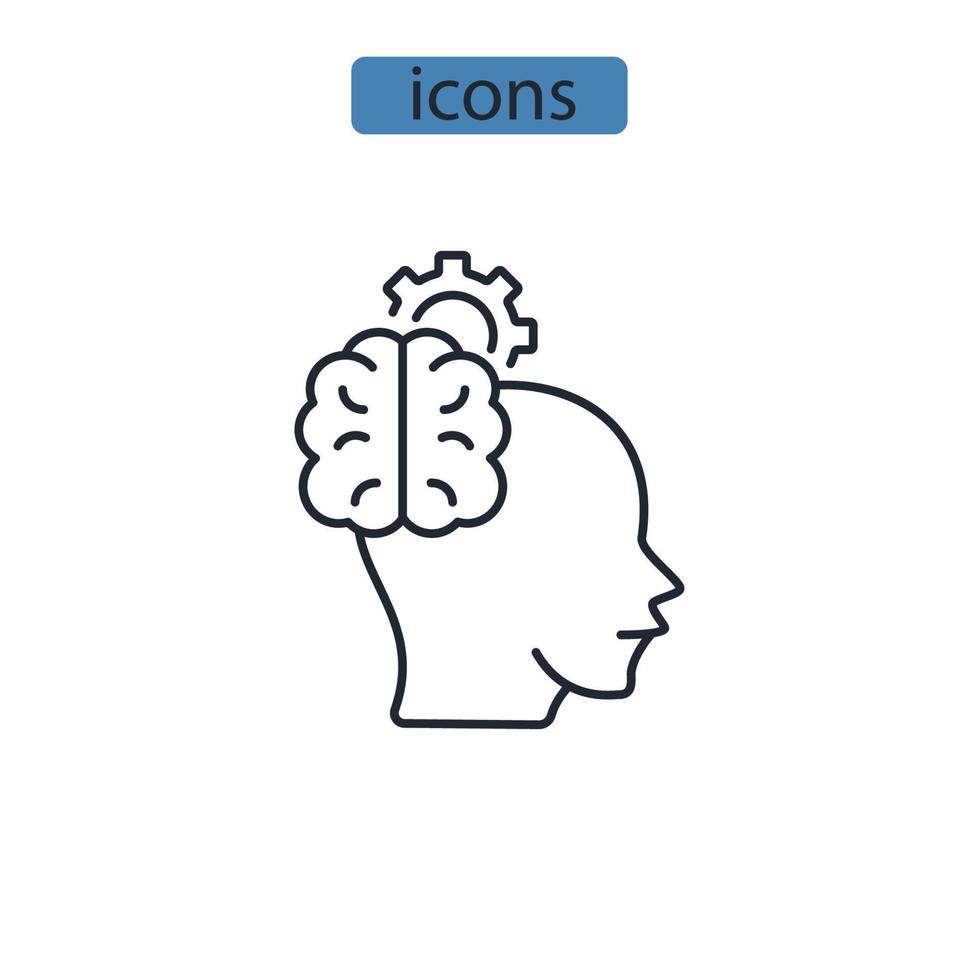 icons