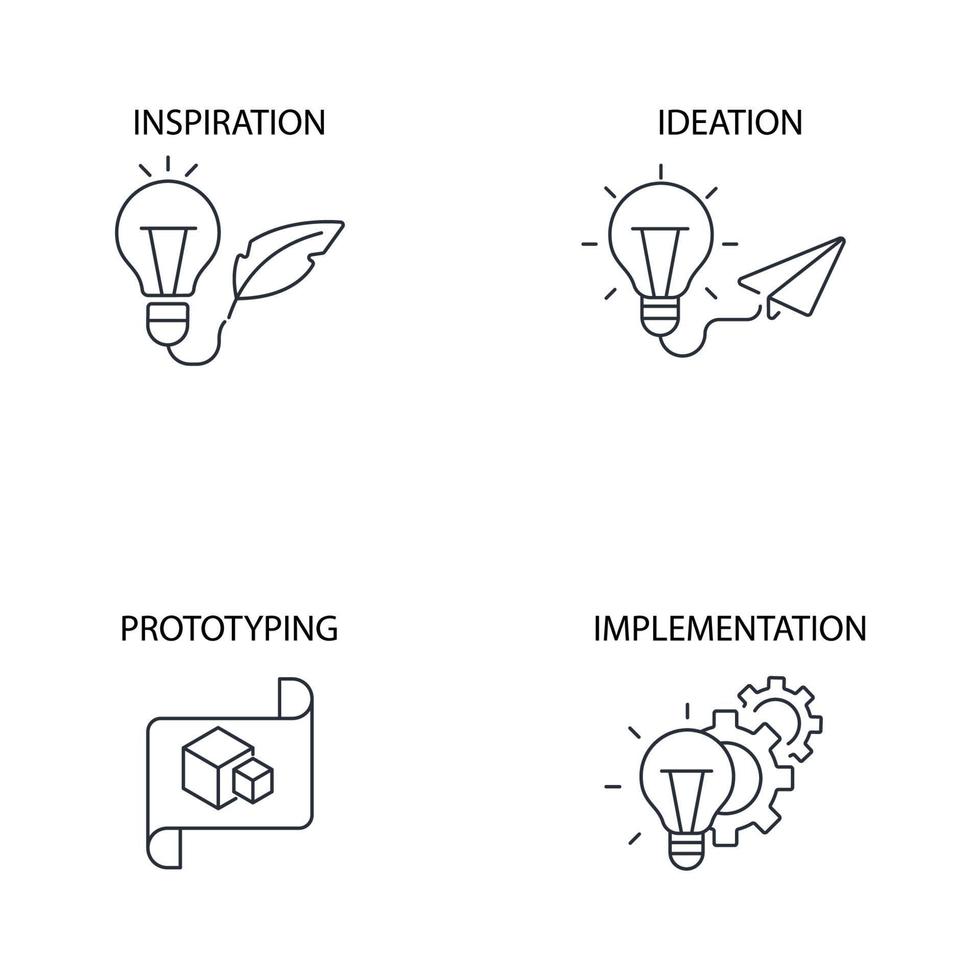 INSPIRATION

IDEATION

PROTOTYPING

IMPLEMENTATION