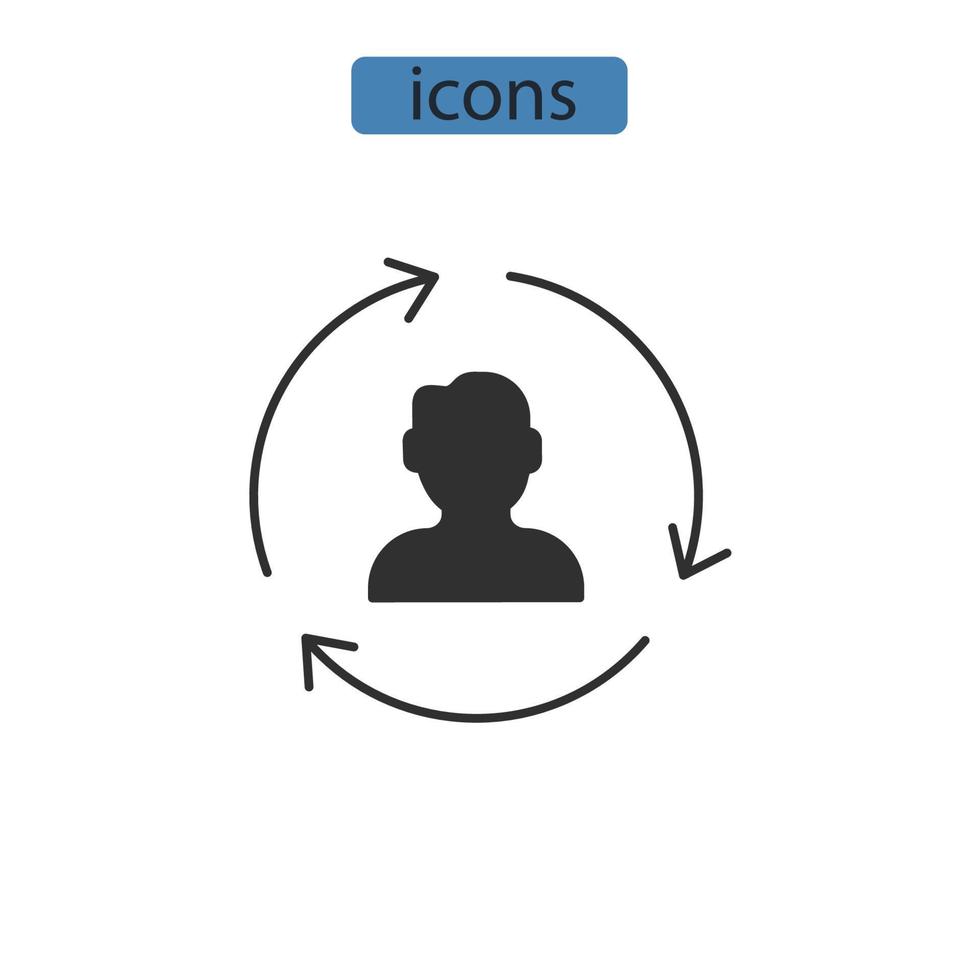 icons