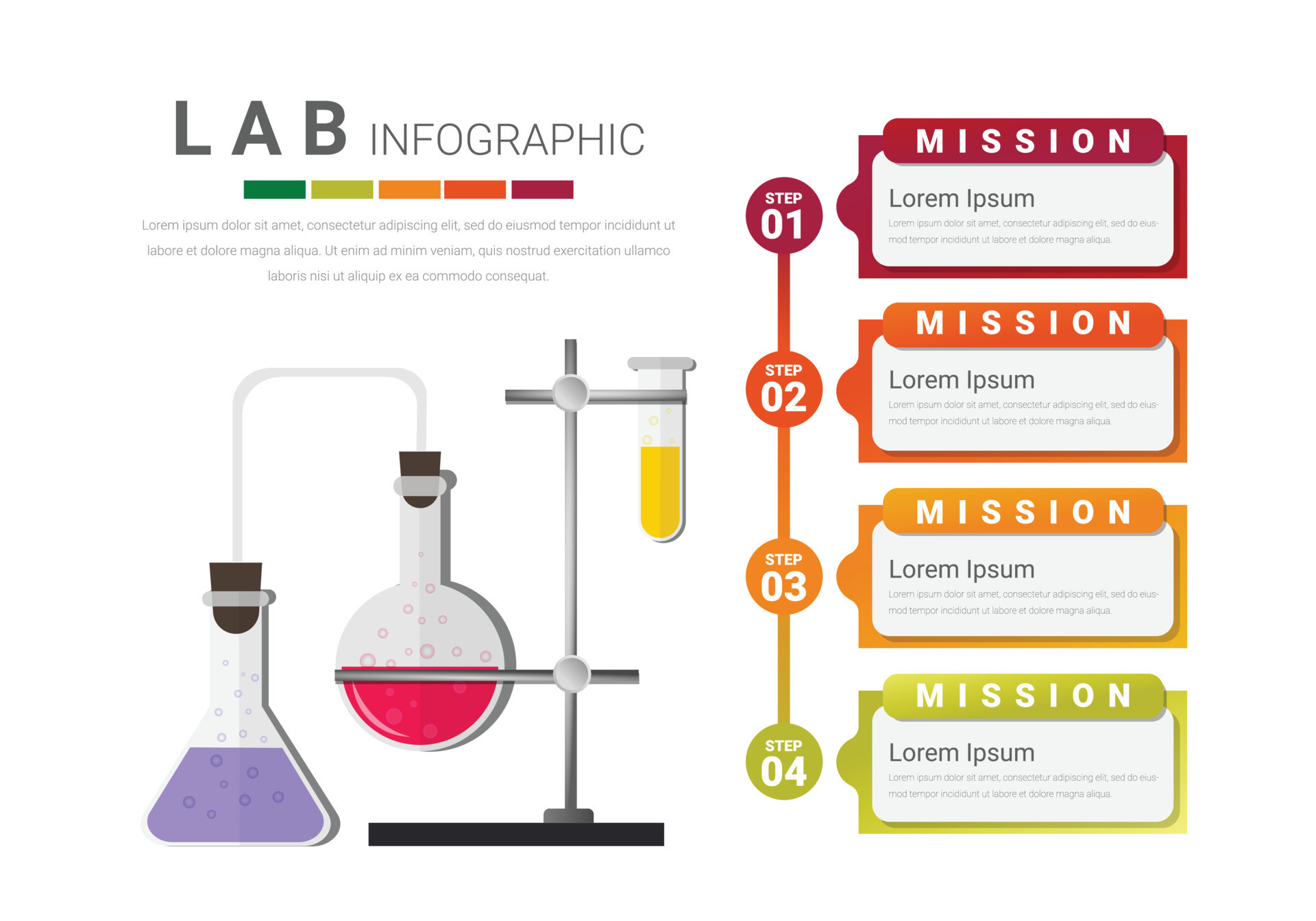 LAB INFOGRAPHIC

Lorem ipsum dolor sit amet, consectetur adipiscing elit, sed do eiusmod tempor incididunt ut labore et dolore magna aliqua. Ut enim ad minim veniam, quis nostrud exercitation ullamco laboris nisi ut aliquip ex ea commodo consequat.

STEP 01

MISSION

Lorem Ipsum

Lorem ipsum dolor sit amet, consectetur adipiscing elit, sed do eiusmod tempor incididunt ut labore et dolore magna aliqua.

STEP 02

MISSION

Lorem Ipsum

Lorem ipsum dolor sit amet, consectetur adipiscing elit, sed do eiusmod tempor incididunt ut labore et dolore magna aliqua.

STEP 03

MISSION

Lorem Ipsum

Lorem ipsum dolor sit amet, consectetur adipiscing elit, sed do eiusmod tempor incididunt ut labore et dolore magna aliqua.

STEP 04

MISSION

Lorem Ipsum

Lorem ipsum dolor sit amet, consectetur adipiscing elit, sed do eiusmod tempor incididunt ut labore et dolore magna aliqua.