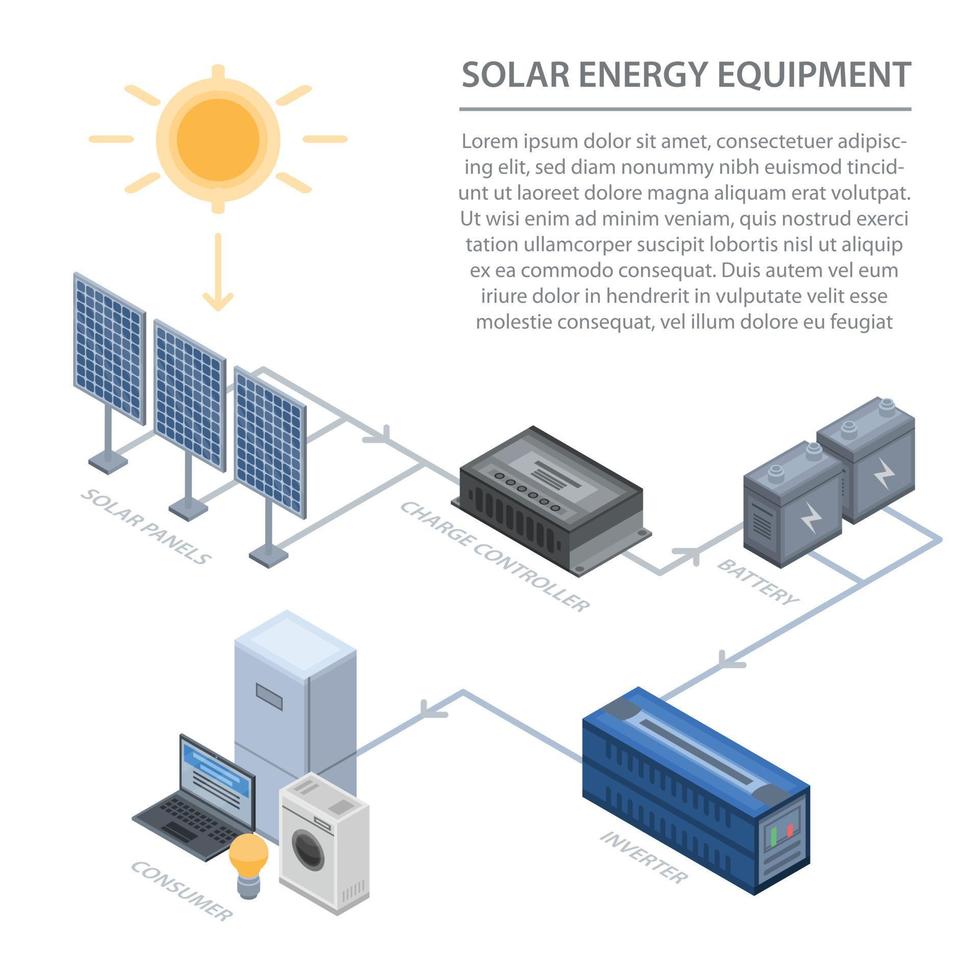 SOLAR ENERGY EQUIPMENT

Lorem ipsum dolor sit amet, consectetuer adipiscing elit, sed diam nonummy nibh euismod tincidunt ut laoreet dolore magna aliquam erat volutpat. Ut wisi enim ad minim veniam, quis nostrud exerci tation ullamcorper suscipit lobortis nisl ut aliquip ex ea commodo consequat. Duis autem vel eum iriure dolor in hendrerit in vulputate velit esse molestie consequat, vel illum dolore eu feugiat

SOLAR PANELS

CHARGE CONTROLLER

BATTERY

INVERTER

CONSUMER