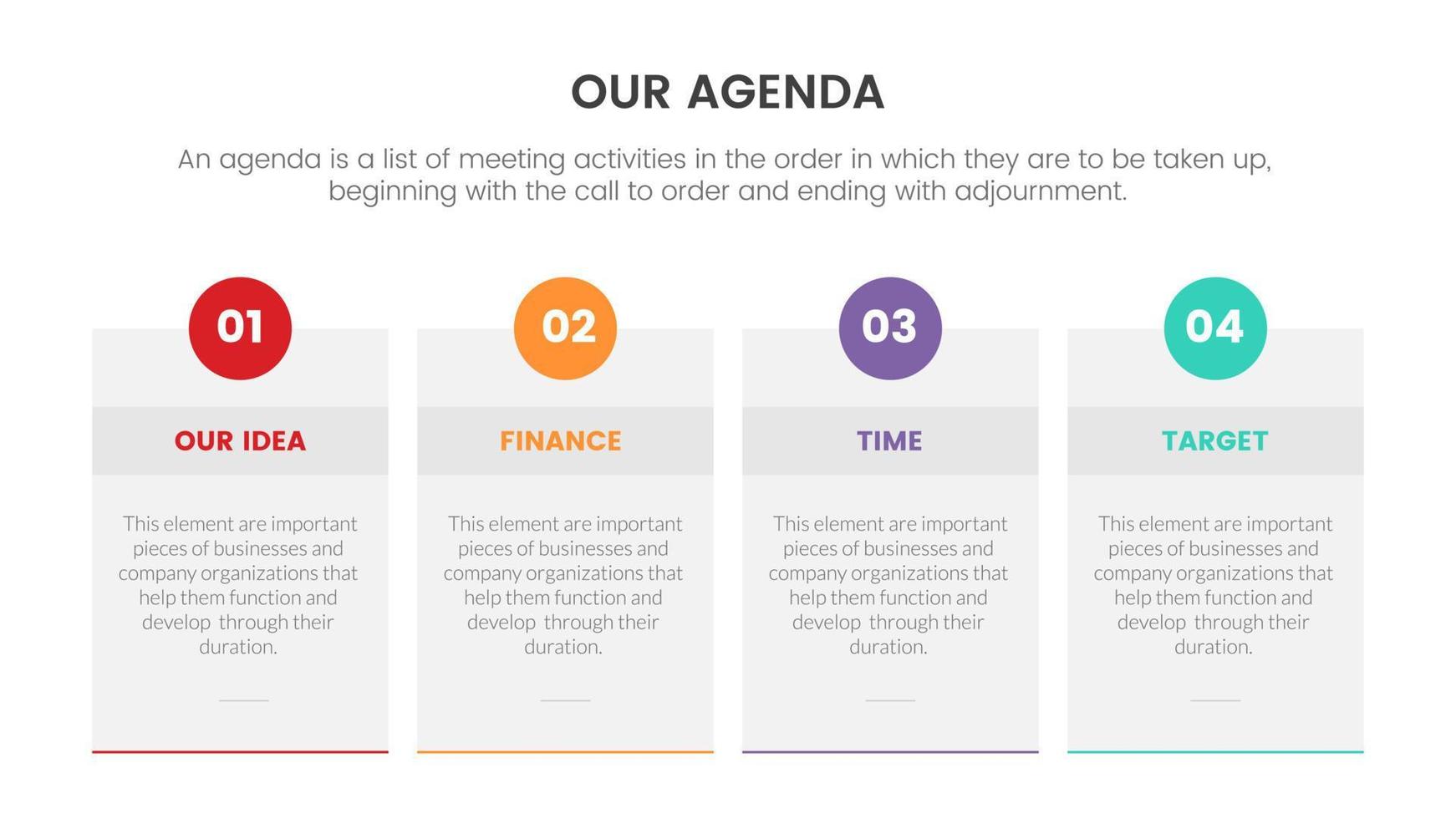 OUR AGENDA

An agenda is a list of meeting activities in the order in which they are to be taken up, beginning with the call to order and ending with adjournment.

01

OUR IDEA

This element are important pieces of businesses and company organizations that help them function and develop through their duration.

02

FINANCE

This element are important pieces of businesses and company organizations that help them function and develop through their duration.

03

TIME

This element are important pieces of businesses and company organizations that help them function and develop through their duration.

04

TARGET

This element are important pieces of businesses and company organizations that help them function and develop through their duration.