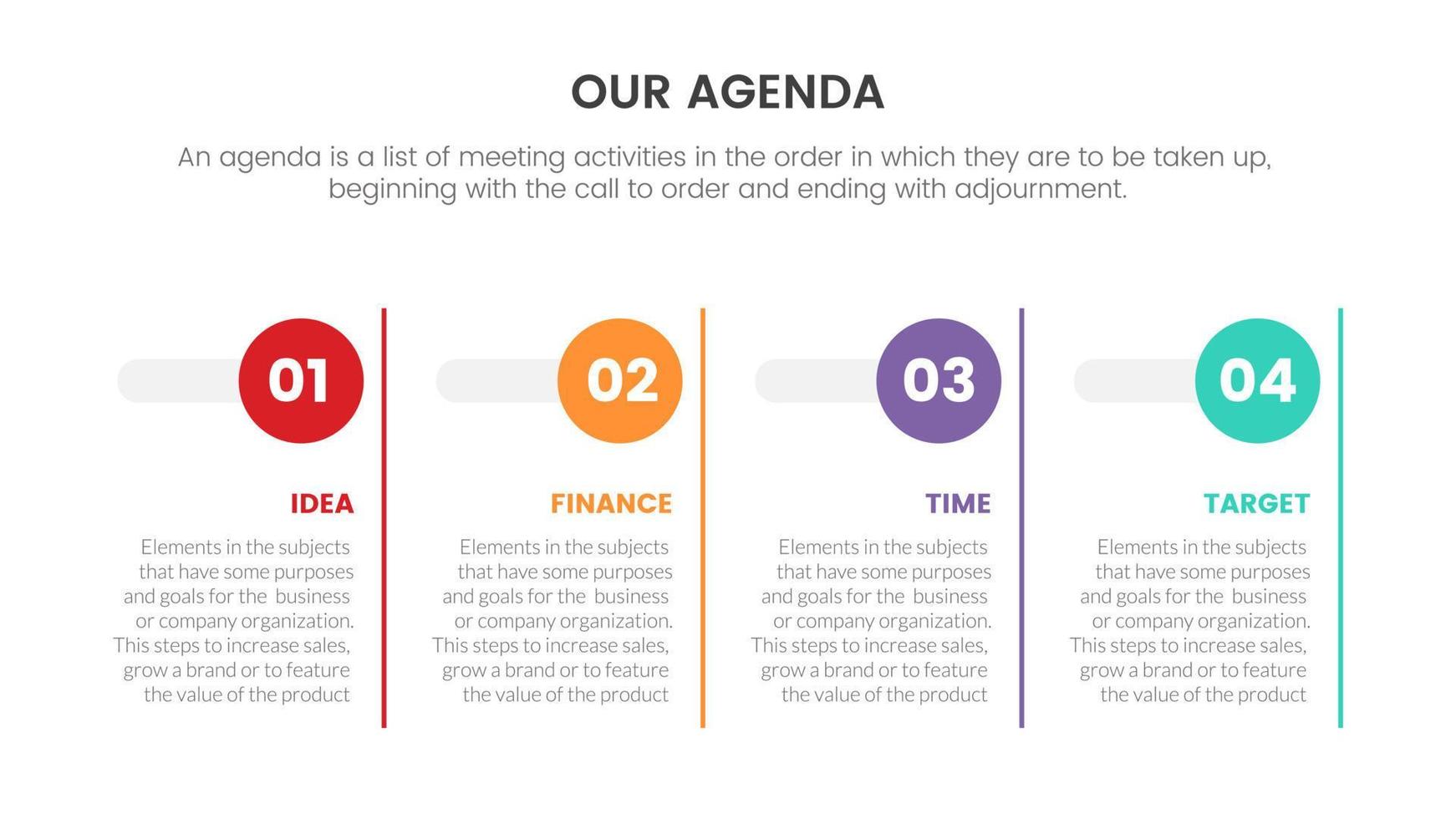 OUR AGENDA

An agenda is a list of meeting activities in the order in which they are to be taken up, beginning with the call to order and ending with adjournment.

01

IDEA

Elements in the subjects that have some purposes and goals for the business or company organization. This steps to increase sales, grow a brand or to feature the value of the product

02

FINANCE

Elements in the subjects that have some purposes and goals for the business or company organization. This steps to increase sales, grow a brand or to feature the value of the product

03

TIME

Elements in the subjects that have some purposes and goals for the business or company organization. This steps to increase sales, grow a brand or to feature the value of the product

04

TARGET

Elements in the subjects that have some purposes and goals for the business or company organization. This steps to increase sales, grow a brand or to feature the value of the product