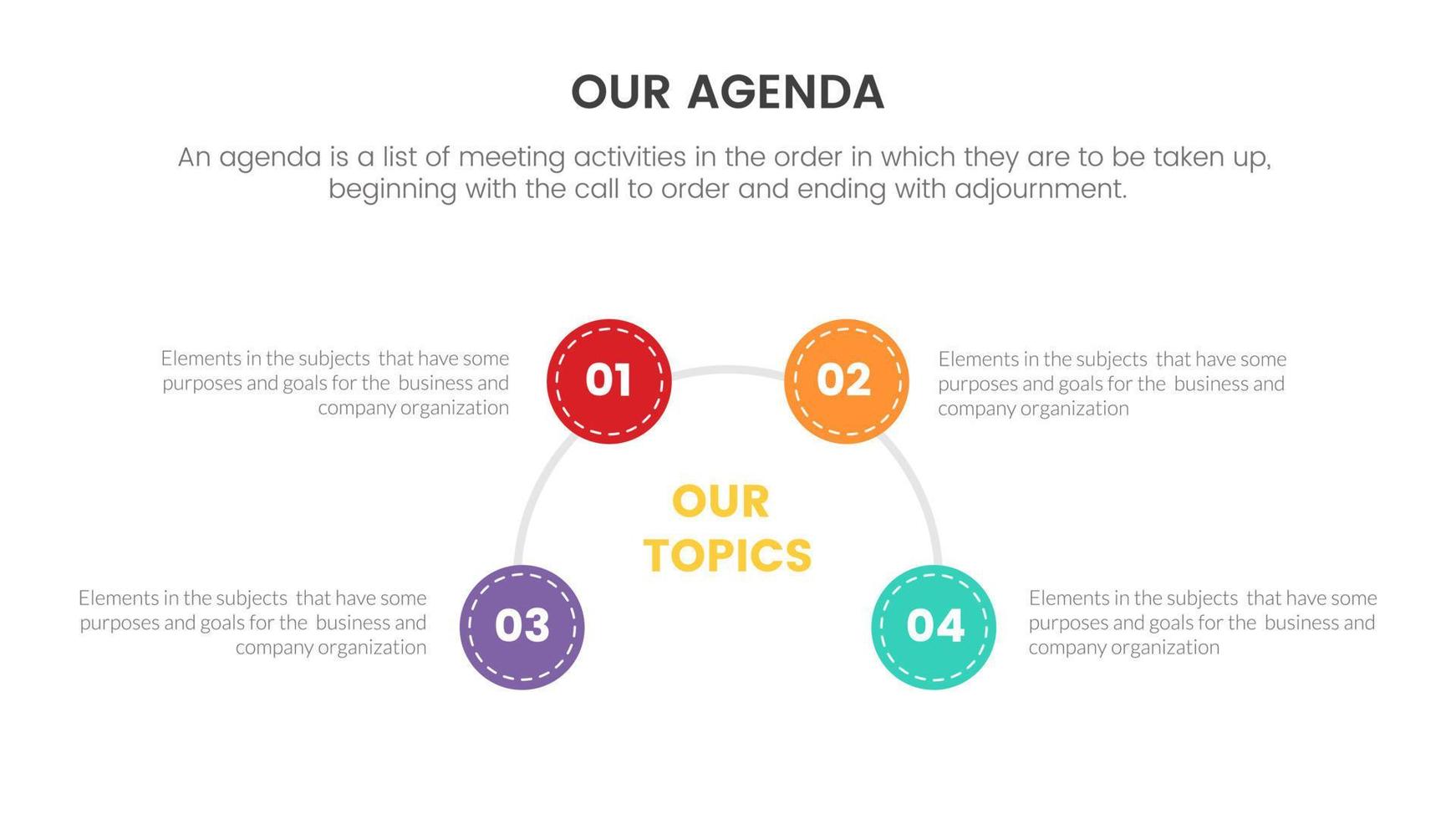 OUR AGENDA

An agenda is a list of meeting activities in the order in which they are to be taken up, beginning with the call to order and ending with adjournment.

Elements in the subjects that have some purposes and goals for the business and company organization

01

02

Elements in the subjects that have some purposes and goals for the business and company organization

OUR TOPICS

Elements in the subjects that have some purposes and goals for the business and company organization

03

04

Elements in the subjects that have some purposes and goals for the business and company organization