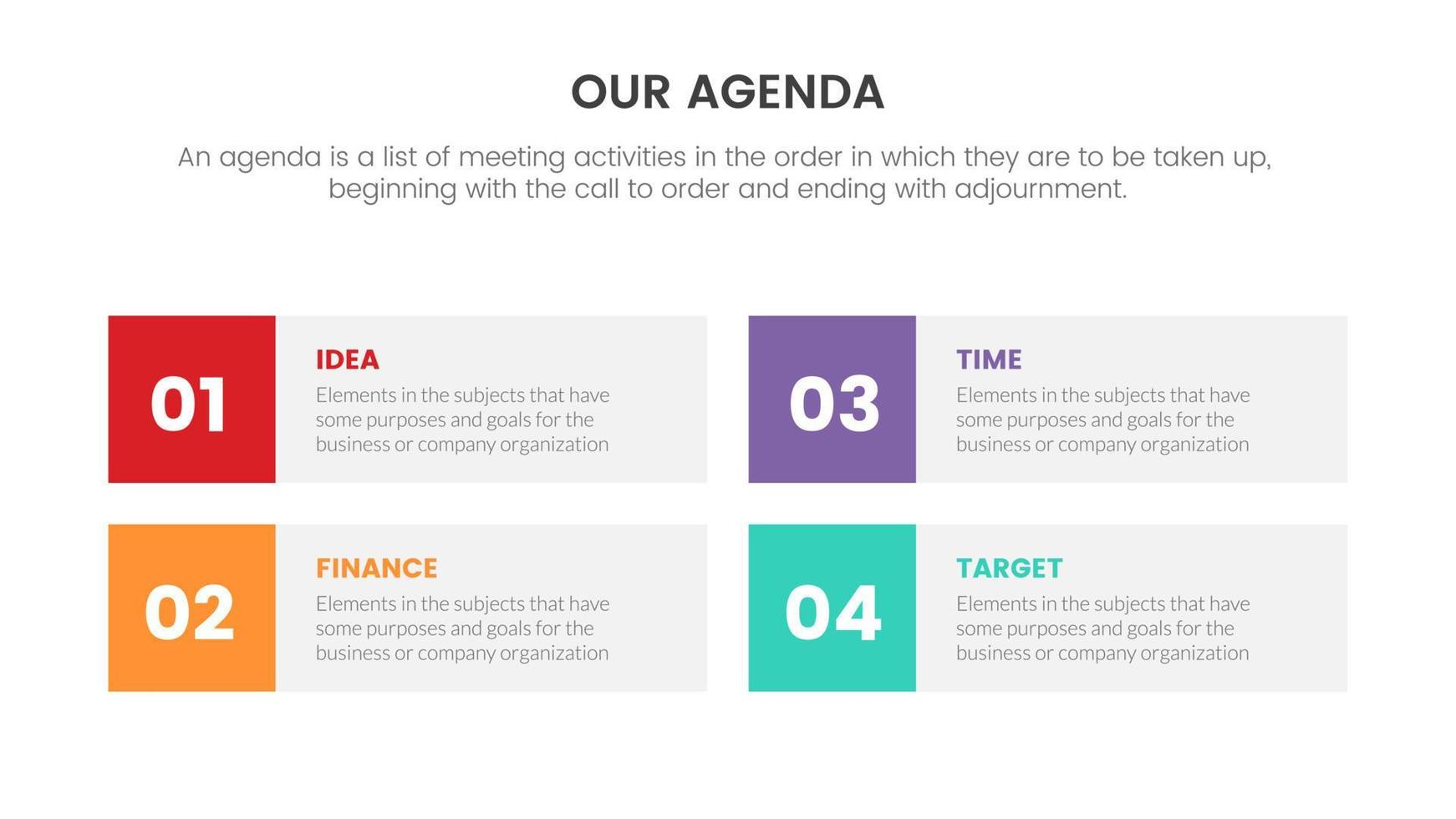 OUR AGENDA

An agenda is a list of meeting activities in the order in which they are to be taken up, beginning with the call to order and ending with adjournment.

01

IDEA

Elements in the subjects that have some purposes and goals for the business or company organization

02

FINANCE

Elements in the subjects that have some purposes and goals for the business or company organization

03

TIME

Elements in the subjects that have some purposes and goals for the business or company organization

04

TARGET

Elements in the subjects that have some purposes and goals for the business or company organization