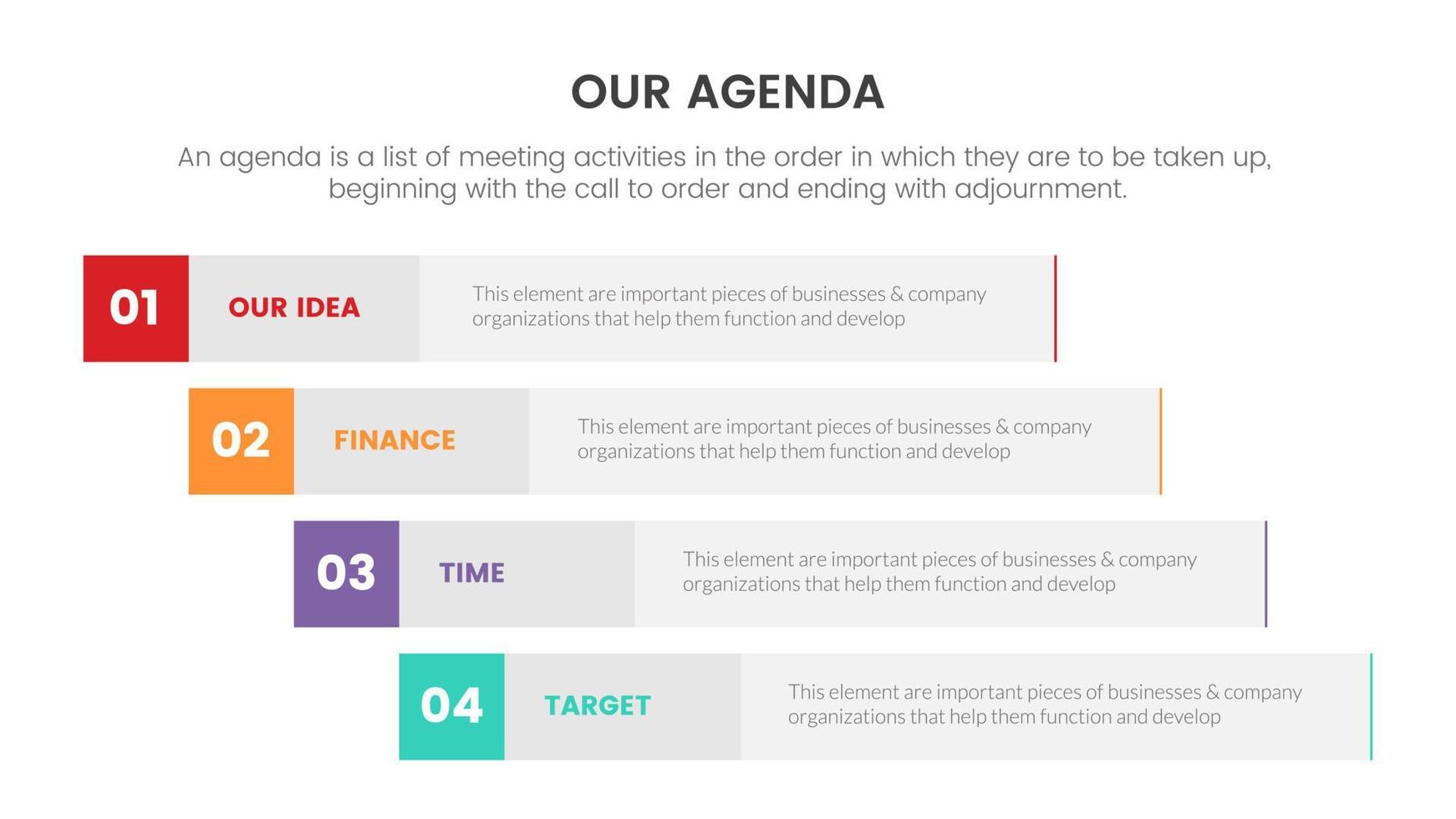 OUR AGENDA

An agenda is a list of meeting activities in the order in which they are to be taken up, beginning with the call to order and ending with adjournment.

01 OUR IDEA
This element are important pieces of businesses & company organizations that help them function and develop

02 FINANCE
This element are important pieces of businesses & company organizations that help them function and develop

03 TIME
This element are important pieces of businesses & company organizations that help them function and develop

04 TARGET
This element are important pieces of businesses & company organizations that help them function and develop