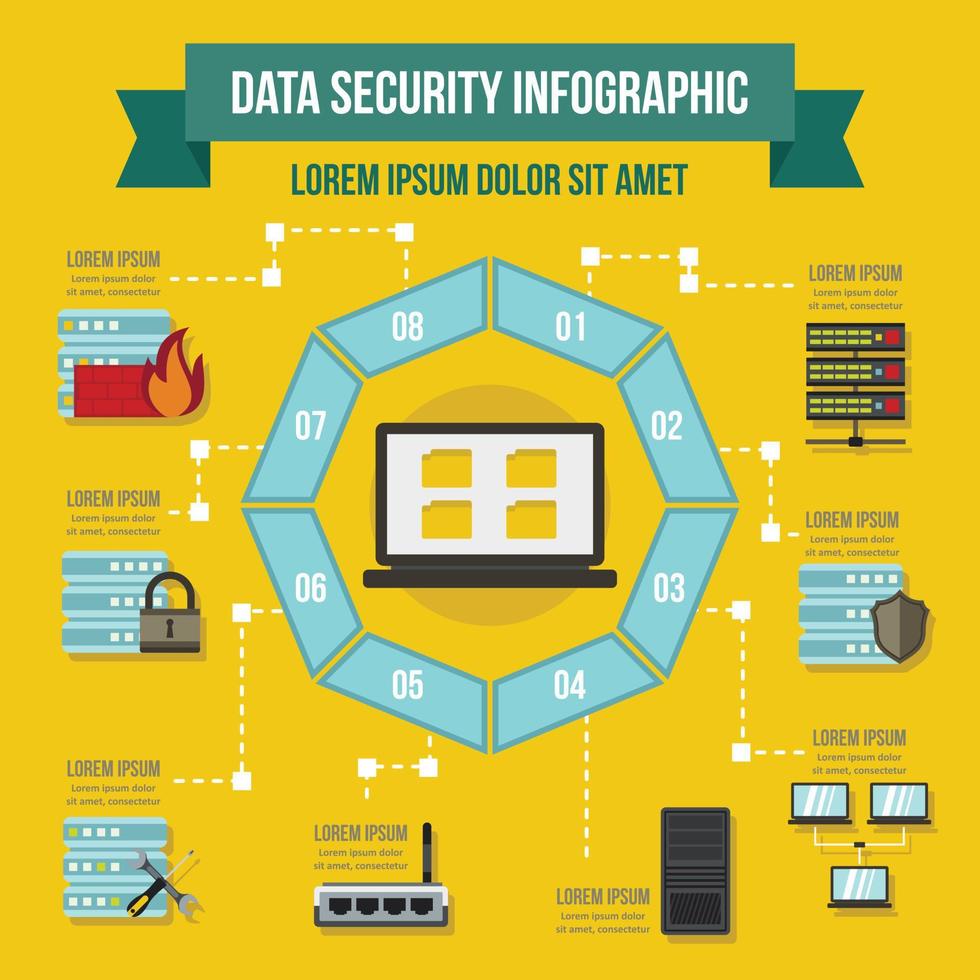 DATA SECURITY INFOGRAPHIC

LOREM IPSUM DOLOR SIT AMET

LOREM IPSUM
Lorem ipsum dolor sit amet, consectetur

LOREM IPSUM
Lorem ipsum dolor sit amet, consectetur

08

01

07

02

06

03

05

04

LOREM IPSUM
Lorem ipsum dolor sit amet, consectetur

LOREM IPSUM
Lorem ipsum dolor sit amet, consectetur

LOREM IPSUM
Lorem ipsum dolor sit amet, consectetur

LOREM IPSUM
Lorem ipsum dolor sit amet, consectetur

LOREM IPSUM
Lorem ipsum dolor sit amet, consectetur

LOREM IPSUM
Lorem ipsum dolor sit amet, consectetur