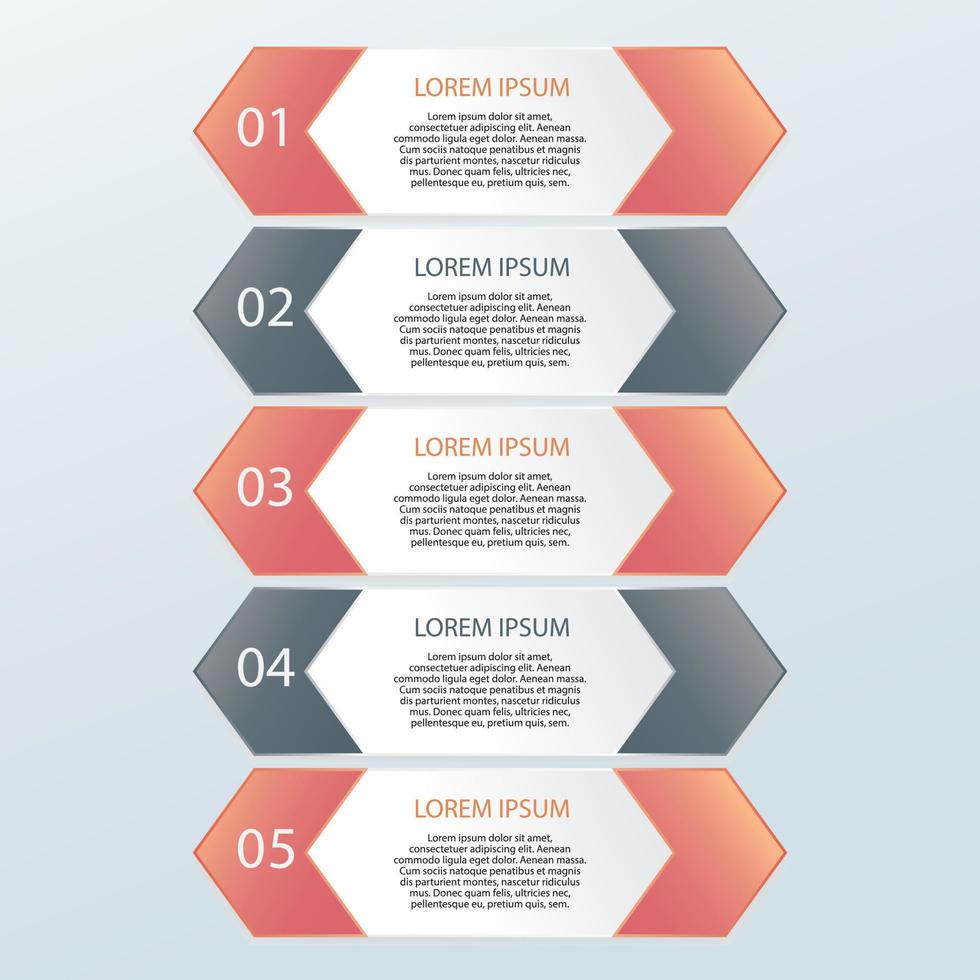 01

LOREM IPSUM

Lorem ipsum dolor sit amet, consectetuer adipiscing elit. Aenean commodo ligula eget dolor. Aenean massa. Cum sociis natoque penatibus et magnis dis parturient montes, nascetur ridiculus mus. Donec quam felis, ultricies nec, pellentesque eu, pretium quis, sem.

02

LOREM IPSUM

Lorem ipsum dolor sit amet, consectetuer adipiscing elit. Aenean commodo ligula eget dolor. Aenean massa. Cum sociis natoque penatibus et magnis dis parturient montes, nascetur ridiculus mus. Donec quam felis, ultricies nec, pellentesque eu, pretium quis, sem.

03

LOREM IPSUM

Lorem ipsum dolor sit amet, consectetuer adipiscing elit. Aenean commodo ligula eget dolor. Aenean massa. Cum sociis natoque penatibus et magnis dis parturient montes, nascetur ridiculus mus. Donec quam felis, ultricies nec, pellentesque eu, pretium quis, sem.

04

LOREM IPSUM

Lorem ipsum dolor sit amet, consectetuer adipiscing elit. Aenean commodo ligula eget dolor. Aenean massa. Cum sociis natoque penatibus et magnis dis parturient montes, nascetur ridiculus mus. Donec quam felis, ultricies nec, pellentesque eu, pretium quis, sem.

05

LOREM IPSUM

Lorem ipsum dolor sit amet, consectetuer adipiscing elit. Aenean commodo ligula eget dolor. Aenean massa. Cum sociis natoque penatibus et magnis dis parturient montes, nascetur ridiculus mus. Donec quam felis, ultricies nec, pellentesque eu, pretium quis, sem.