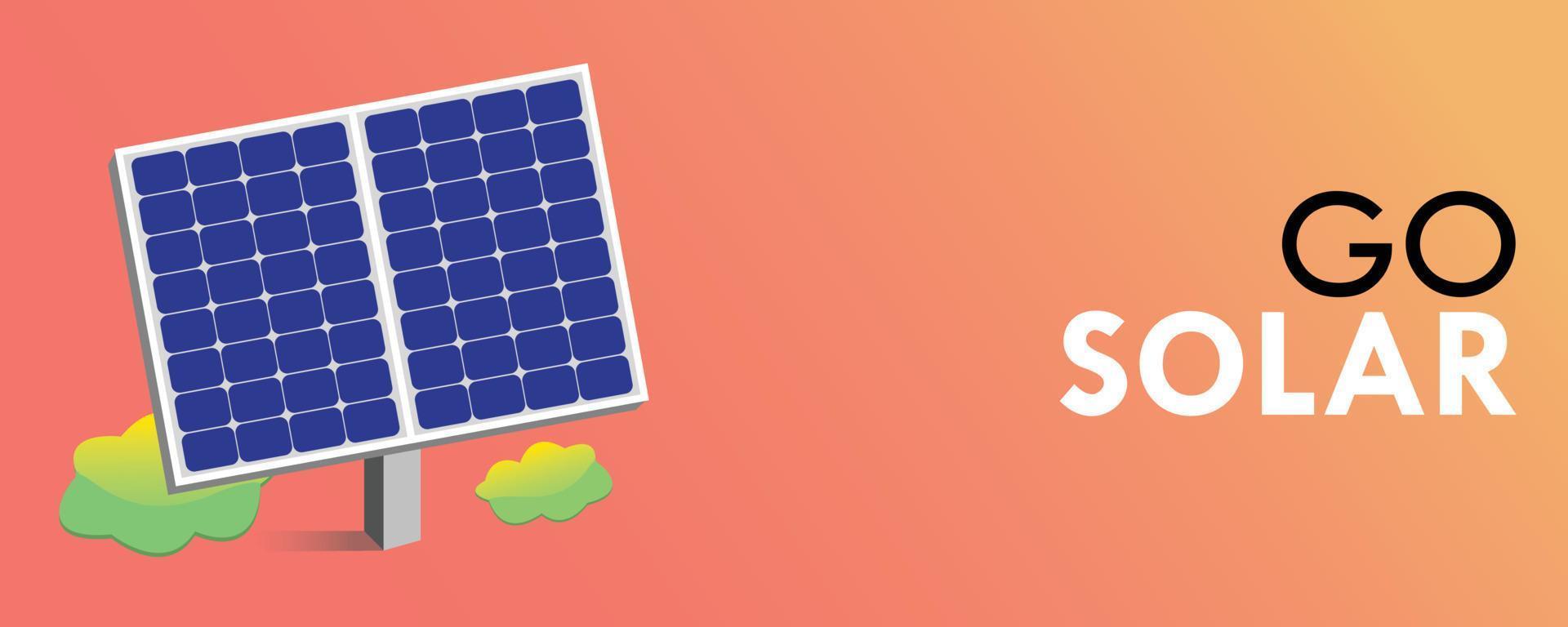 GO
SOLAR