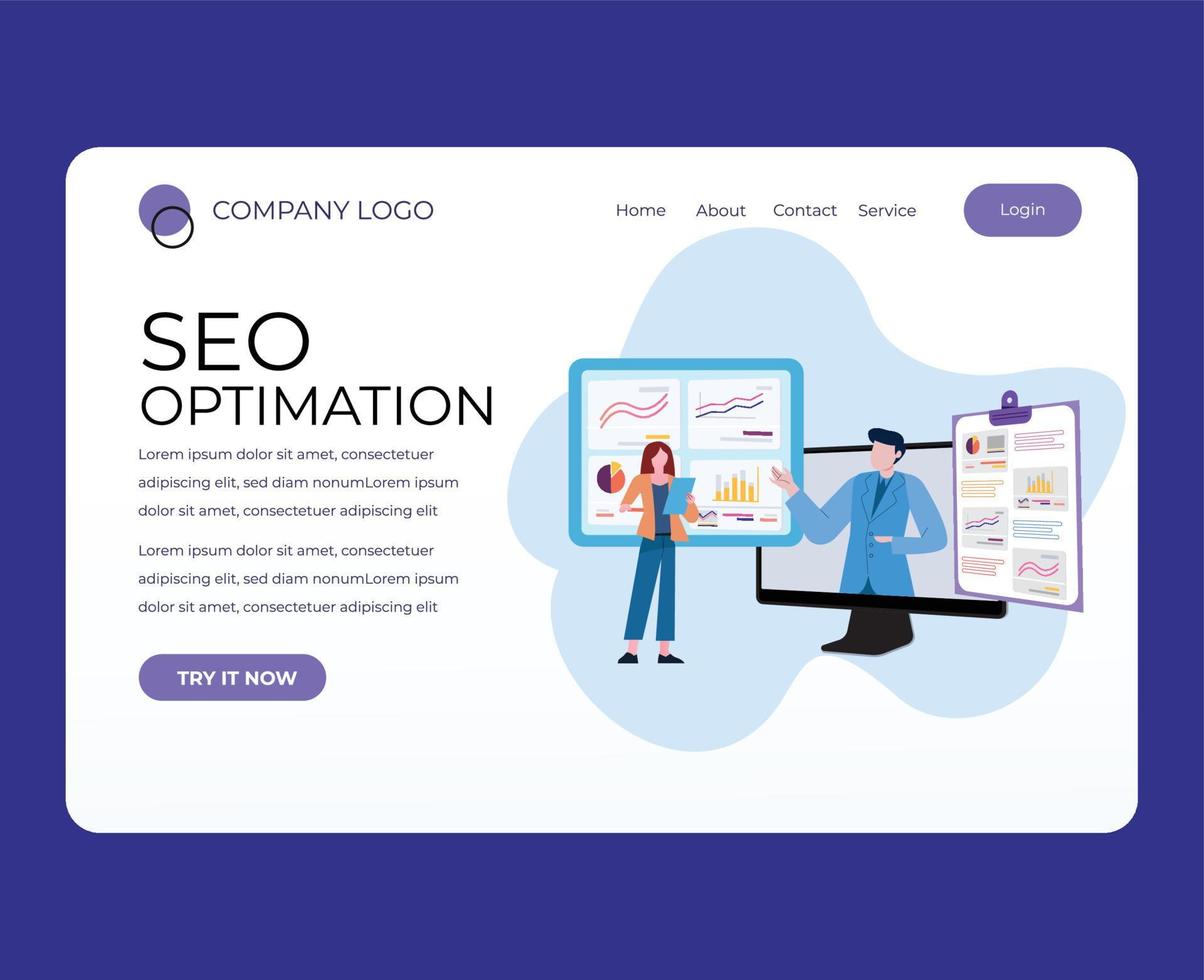 COMPANY LOGO

Home About Contact Service

Login

SEO OPTIMATION

Lorem ipsum dolor sit amet, consectetuer adipiscing elit, sed diam nonumLorem ipsum dolor sit amet, consectetuer adipiscing elit

Lorem ipsum dolor sit amet, consectetuer adipiscing elit, sed diam nonumLorem ipsum dolor sit amet, consectetuer adipiscing elit

TRY IT NOW