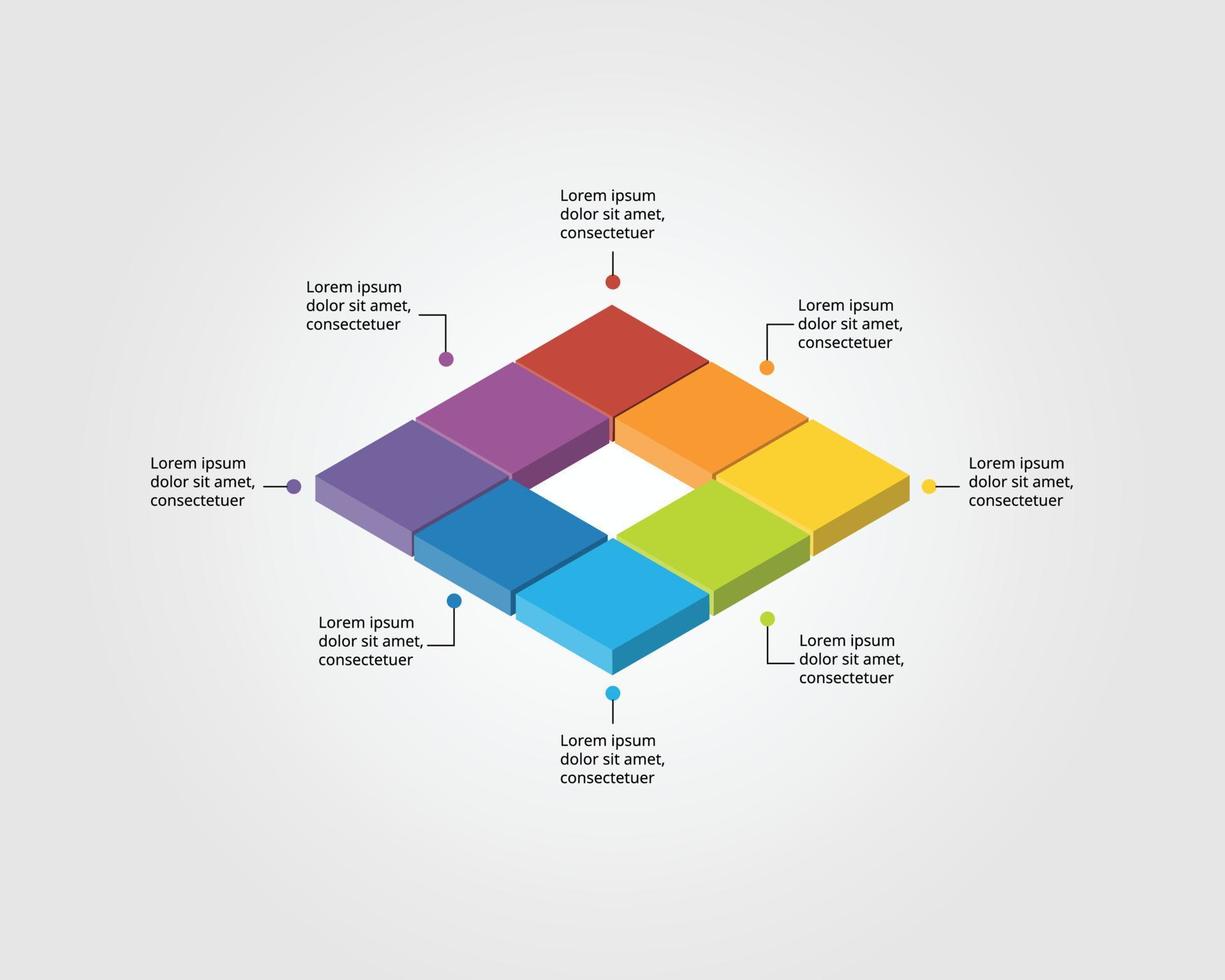 Lorem ipsum dolor sit amet, consectetuer

Lorem ipsum dolor sit amet, consectetuer

Lorem ipsum dolor sit amet, consectetuer

Lorem ipsum dolor sit amet, consectetuer

Lorem ipsum dolor sit amet, consectetuer

Lorem ipsum dolor sit amet, consectetuer

Lorem ipsum dolor sit amet, consectetuer

Lorem ipsum dolor sit amet, consectetuer