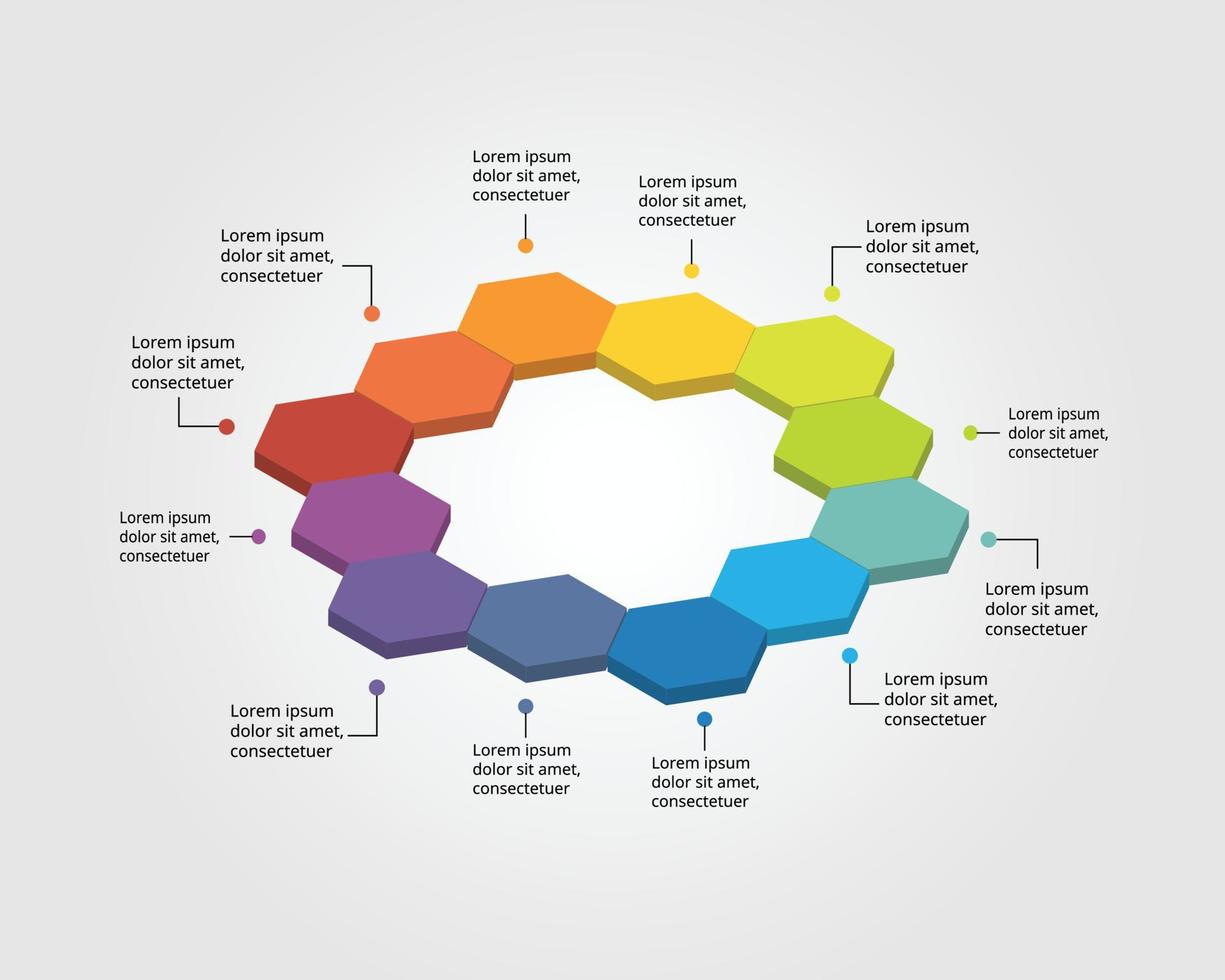 Lorem ipsum dolor sit amet, consectetuer

Lorem ipsum dolor sit amet, consectetuer

Lorem ipsum dolor sit amet, consectetuer

Lorem ipsum dolor sit amet, consectetuer

Lorem ipsum dolor sit amet, consectetuer

Lorem ipsum dolor sit amet, consectetuer

Lorem ipsum dolor sit amet, consectetuer

Lorem ipsum dolor sit amet, consectetuer

Lorem ipsum dolor sit amet, consectetuer

Lorem ipsum dolor sit amet, consectetuer

Lorem ipsum dolor sit amet, consectetuer

Lorem ipsum dolor sit amet, consectetuer