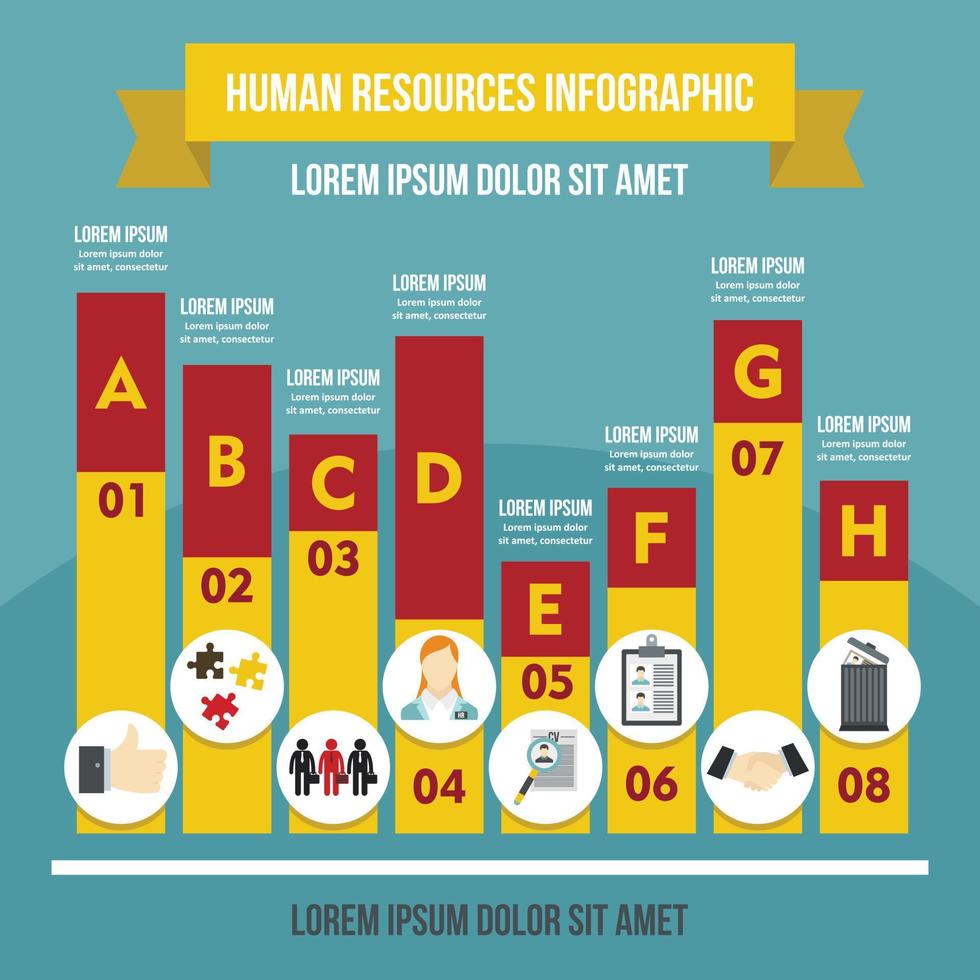 HUMAN RESOURCES INFOGRAPHIC

LOREM IPSUM DOLOR SIT AMET

LOREM IPSUM
Lorem ipsum dolor sit amet, consectetur

A
01

LOREM IPSUM
Lorem ipsum dolor sit amet, consectetur

B
02

LOREM IPSUM
Lorem ipsum dolor sit amet, consectetur

C
03

LOREM IPSUM
Lorem ipsum dolor sit amet, consectetur

D
HR
04

LOREM IPSUM
Lorem ipsum dolor sit amet, consectetur

E
05
CV

LOREM IPSUM
Lorem ipsum dolor sit amet, consectetur

F
06

LOREM IPSUM
Lorem ipsum dolor sit amet, consectetur

G
07

LOREM IPSUM
Lorem ipsum dolor sit amet, consectetur

H
08

LOREM IPSUM DOLOR SIT AMET