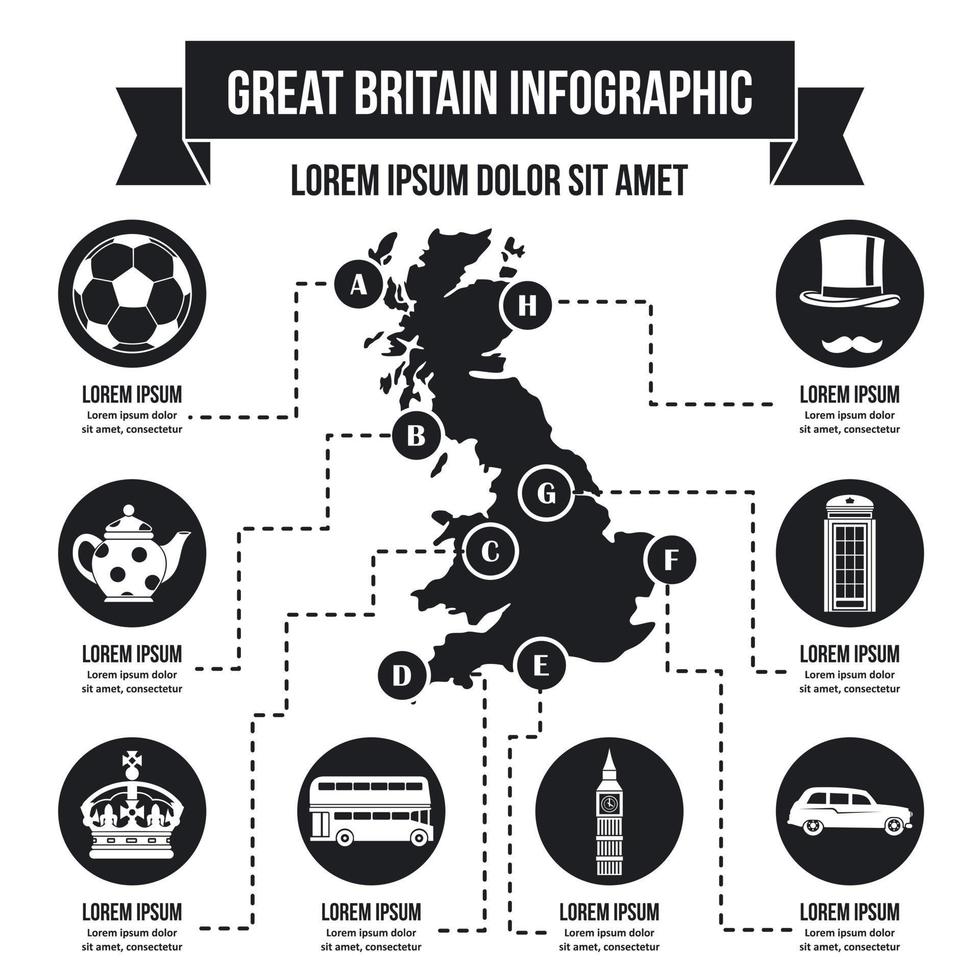 GREAT BRITAIN INFOGRAPHIC

LOREM IPSUM DOLOR SIT AMET

A

H

B

G

C

F

D

E

LOREM IPSUM
Lorem ipsum dolor sit amet, consectetur

LOREM IPSUM
Lorem ipsum dolor sit amet, consectetur

LOREM IPSUM
Lorem ipsum dolor sit amet, consectetur

LOREM IPSUM
Lorem ipsum dolor sit amet, consectetur

LOREM IPSUM
Lorem ipsum dolor sit amet, consectetur

LOREM IPSUM
Lorem ipsum dolor sit amet, consectetur

LOREM IPSUM
Lorem ipsum dolor sit amet, consectetur

LOREM IPSUM
Lorem ipsum dolor sit amet, consectetur