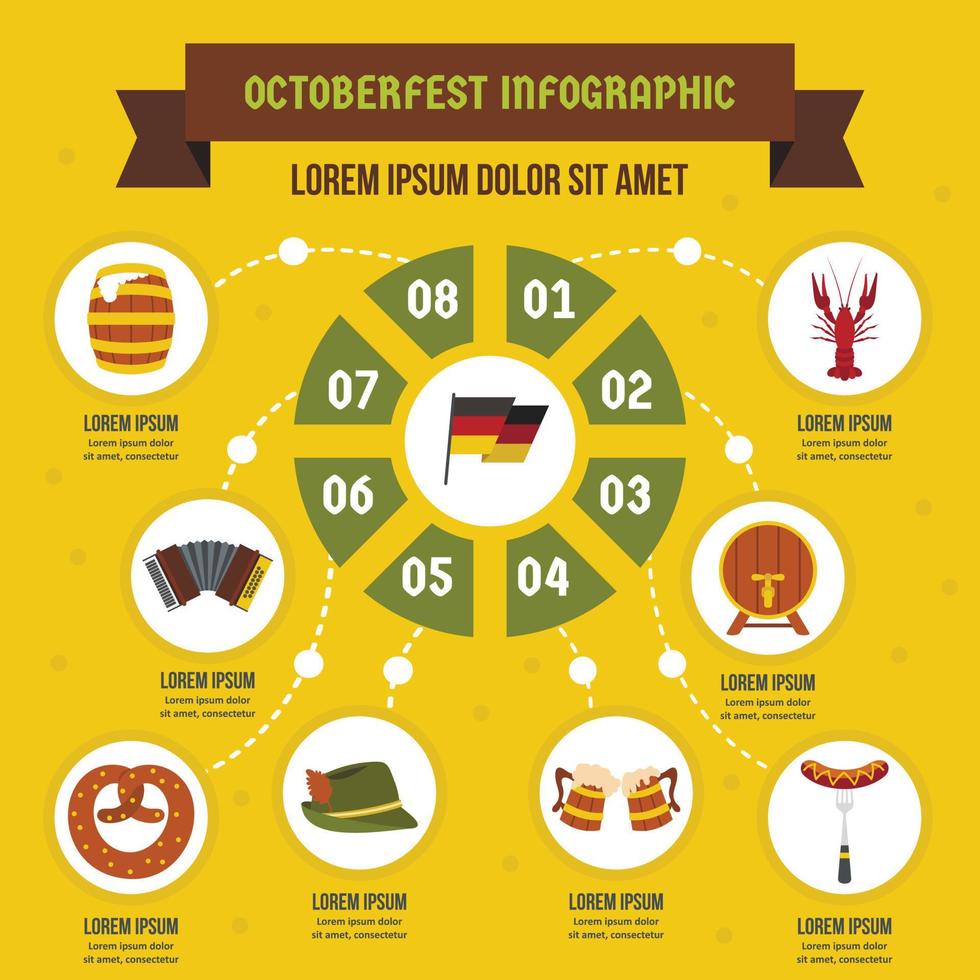 OCTOBERFEST INFOGRAPHIC

LOREM IPSUM DOLOR SIT AMET

08

01

07

02

06

03

05

04

LOREM IPSUM
Lorem ipsum dolor sit amet, consectetur

LOREM IPSUM
Lorem ipsum dolor sit amet, consectetur

LOREM IPSUM
Lorem ipsum dolor sit amet, consectetur

LOREM IPSUM
Lorem ipsum dolor sit amet, consectetur

LOREM IPSUM
Lorem ipsum dolor sit amet, consectetur

LOREM IPSUM
Lorem ipsum dolor sit amet, consectetur

LOREM IPSUM
Lorem ipsum dolor sit amet, consectetur

LOREM IPSUM
Lorem ipsum dolor sit amet, consectetur