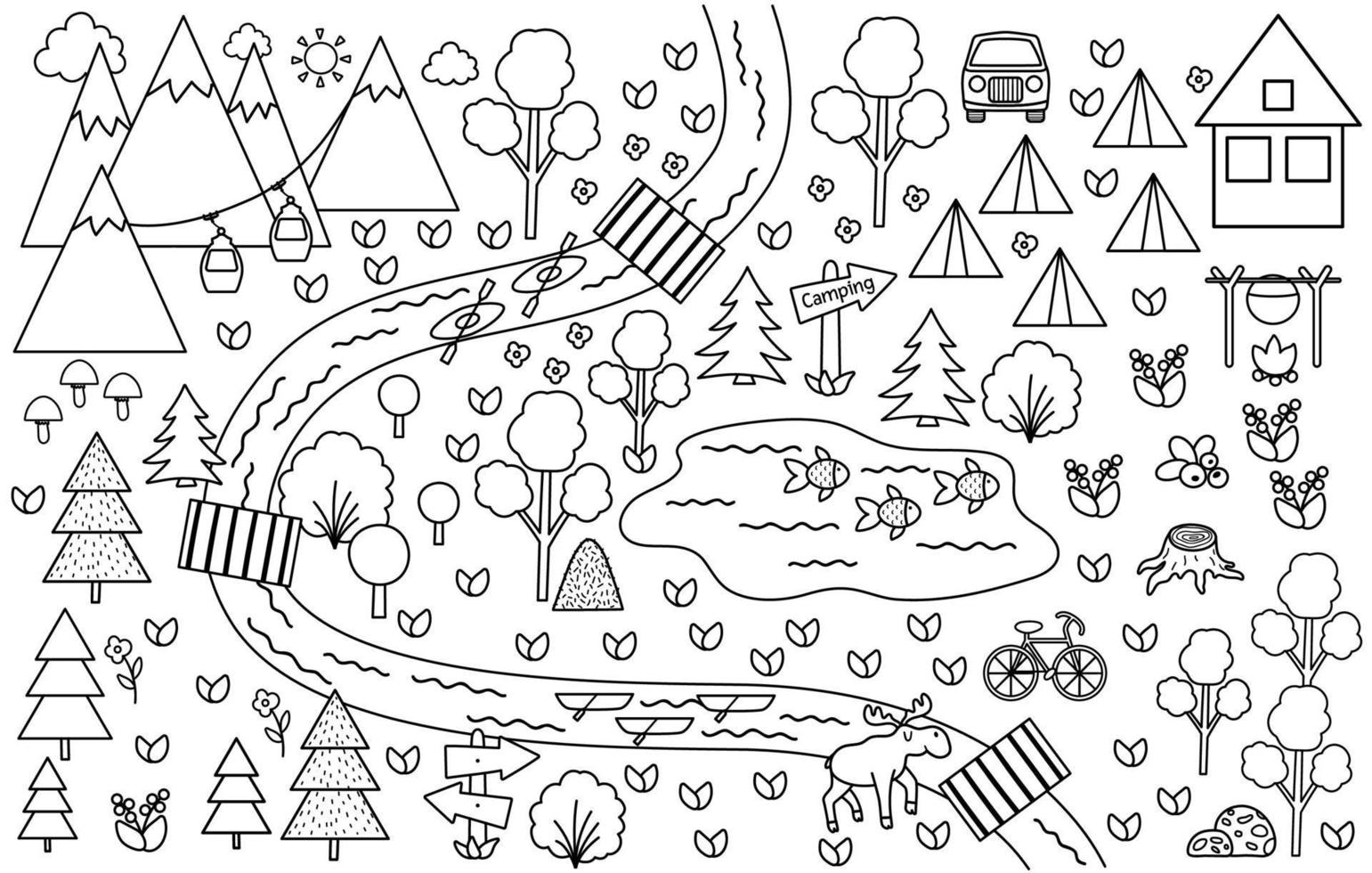 Camping