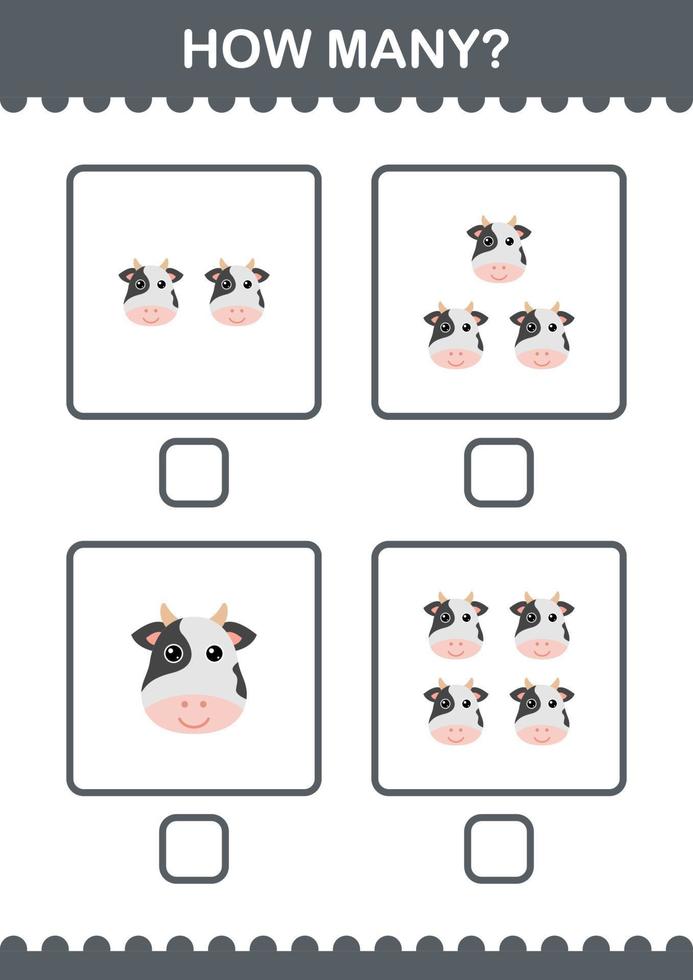 HOW MANY?