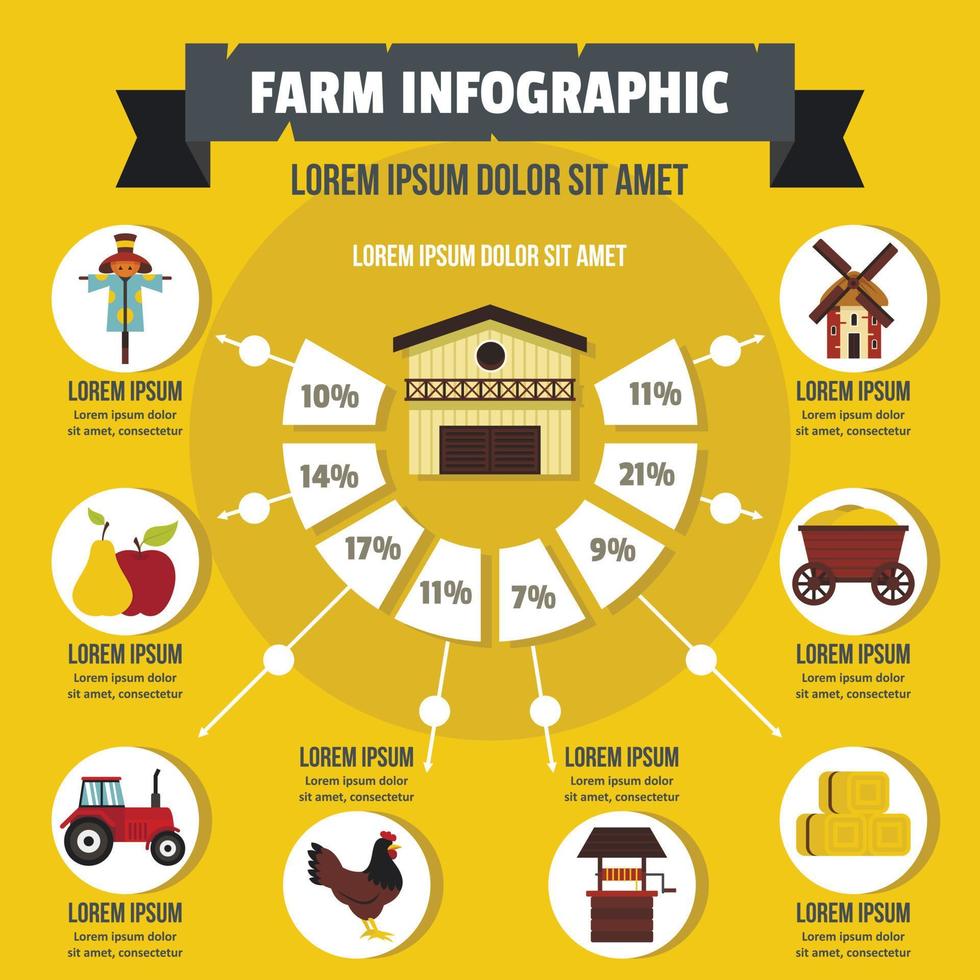 FARM INFOGRAPHIC

LOREM IPSUM DOLOR SIT AMET

LOREM IPSUM DOLOR SIT AMET

10%

14%

17%

11%

7%

9%

21%

11%

LOREM IPSUM
Lorem ipsum dolor sit amet, consectetur

LOREM IPSUM
Lorem ipsum dolor sit amet, consectetur

LOREM IPSUM
Lorem ipsum dolor sit amet, consectetur

LOREM IPSUM
Lorem ipsum dolor sit amet, consectetur

LOREM IPSUM
Lorem ipsum dolor sit amet, consectetur

LOREM IPSUM
Lorem ipsum dolor sit amet, consectetur

LOREM IPSUM
Lorem ipsum dolor sit amet, consectetur

LOREM IPSUM
Lorem ipsum dolor sit amet, consectetur