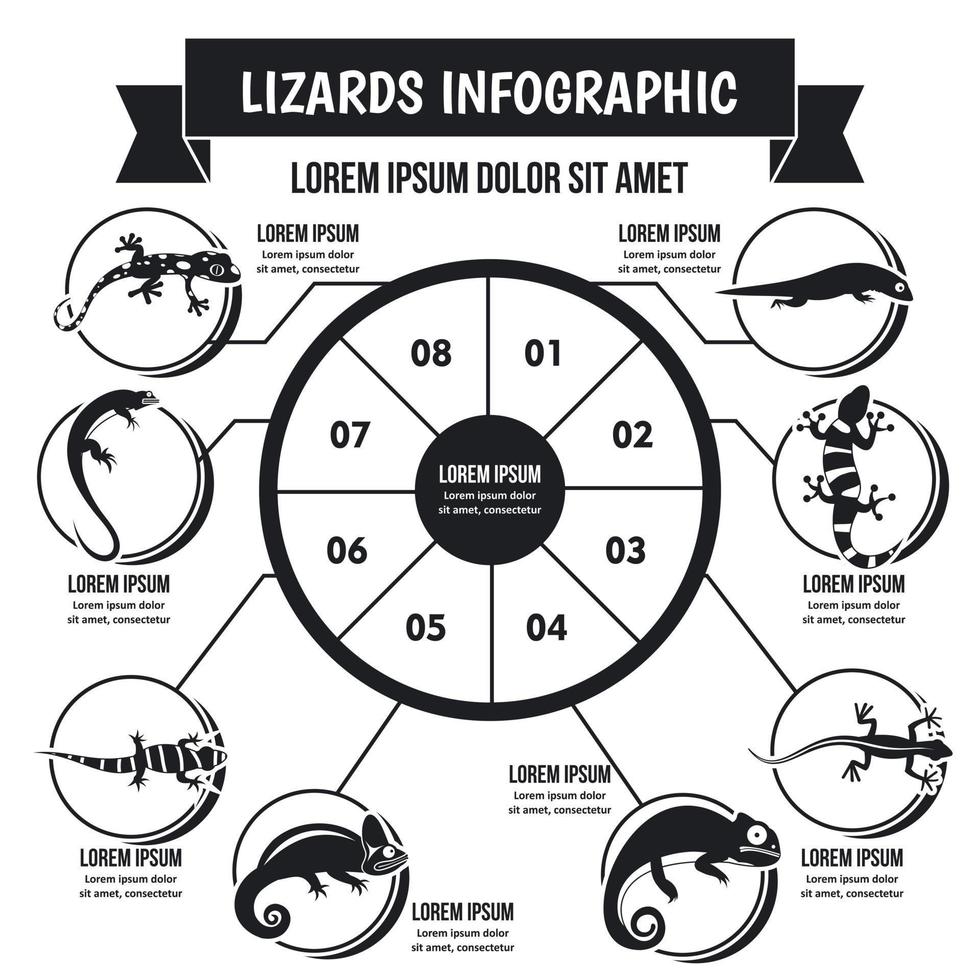 LIZARDS INFOGRAPHIC

LOREM IPSUM DOLOR SIT AMET

LOREM IPSUM
Lorem ipsum dolor sit amet, consectetur

LOREM IPSUM
Lorem ipsum dolor sit amet, consectetur

08

01

07

02

LOREM IPSUM
Lorem ipsum dolor sit amet, consectetur

06

03

05

04

LOREM IPSUM
Lorem ipsum dolor sit amet, consectetur

LOREM IPSUM
Lorem ipsum dolor sit amet, consectetur

LOREM IPSUM
Lorem ipsum dolor sit amet, consectetur

LOREM IPSUM
Lorem ipsum dolor sit amet, consectetur

LOREM IPSUM
Lorem ipsum dolor sit amet, consectetur

LOREM IPSUM
Lorem ipsum dolor sit amet, consectetur